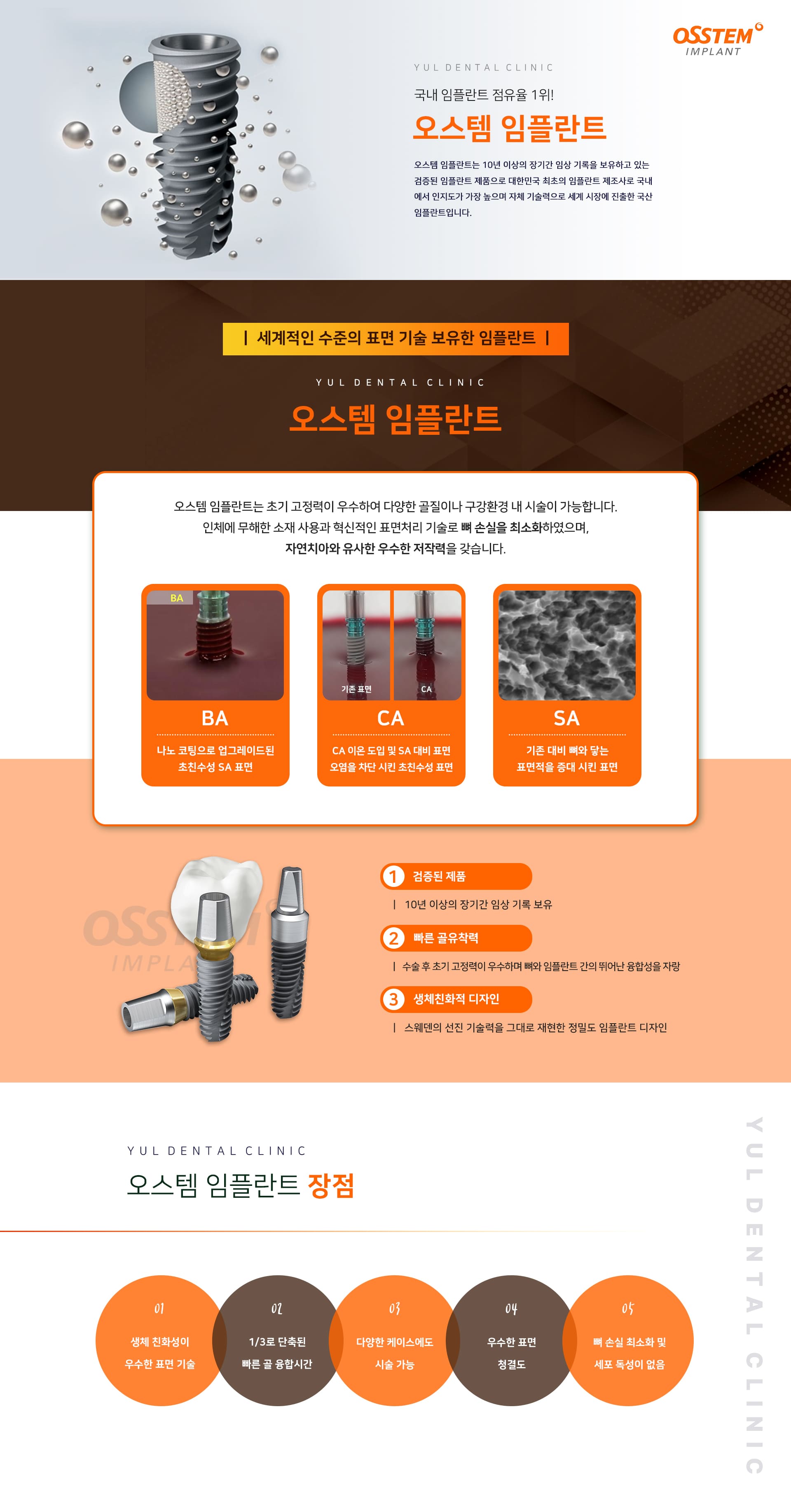 OSSTEM IMPLANT

YUL DENTAL CLINIC

국내 임플란트 점유율 1위!

오스템 임플란트

오스템 임플란트는 10년 이상의 장기간 임상 기록을 보유하고 있는 검증된 임플란트 제품으로 대한민국 최초의 임플란트 제조사로 국내에서 인지도가 가장 높으며 자체 기술력으로 세계 시장에 진출한 국산 임플란트입니다.

| 세계적인 수준의 표면 기술 보유한 임플란트 |

YUL DENTAL CLINIC

오스템 임플란트

오스템 임플란트는 초기 고정력이 우수하여 다양한 골질이나 구강환경 내 시술이 가능합니다. 인체에 무해한 소재 사용과 혁신적인 표면처리 기술로 뼈 손실을 최소화하였으며, 자연치아와 유사한 우수한 저작력을 갖습니다.

BA

BA

나노 코팅으로 업그레이드된 초친수성 SA 표면

기존 표면 CA

CA

CA 이온 도입 및 SA 대비 표면 오염을 차단 시킨 초친수성 표면

SA

기존 대비 뼈와 닿는 표면적을 증대 시킨 표면

OSSTEM IMPLANT

1 검증된 제품

| 10년 이상의 장기간 임상 기록 보유

2 빠른 골유착력

| 수술 후 초기 고정력이 우수하며 뼈와 임플란트 간의 뛰어난 융합성을 자랑

3 생체친화적 디자인

| 스웨덴의 선진 기술력을 그대로 재현한 정밀도 임플란트 디자인

YUL DENTAL CLINIC

오스템 임플란트 장점

01 생체 친화성이 우수한 표면 기술

02 1/3로 단축된 빠른 골 융합시간

03 다양한 케이스에도 시술 가능

04 우수한 표면 청결도

05 뼈 손실 최소화 및 세포 독성이 없음

YUL DENTAL CLINIC