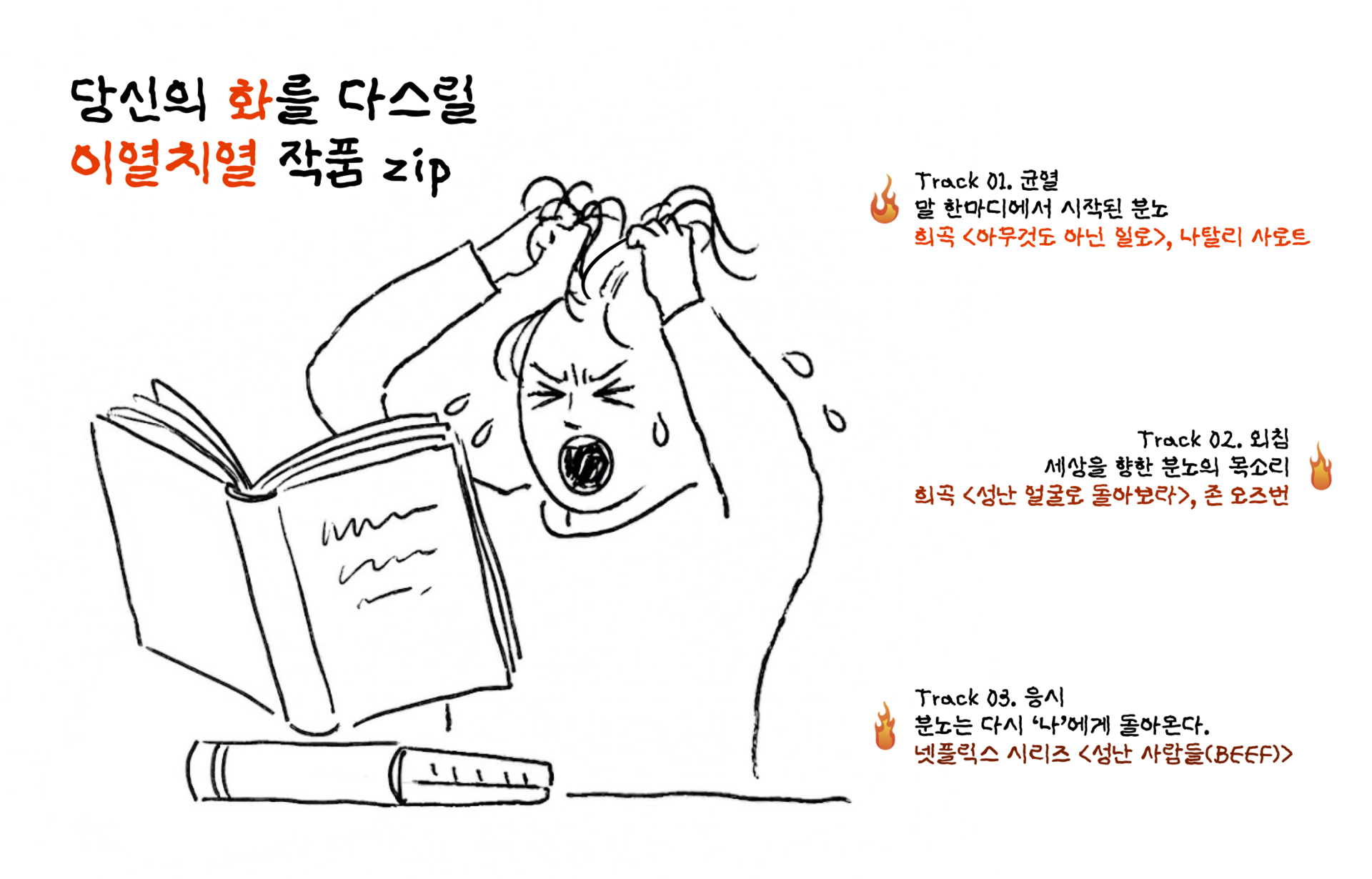 당신의 화를 다스릴
이열치열 작품 zip

Track 01. 균열
말 한마디에서 시작된 분노
희곡 <아무것도 아닌 일로>, 나탈리 사로트

Track 02. 외침
세상을 향한 분노의 목소리
희곡 <성난 얼굴로 돌아보라>, 존 오즈번

Track 03. 응시
분노는 다시 '나'에게 돌아온다.
넷플릭스 시리즈 <성난 사람들(BEEF)>