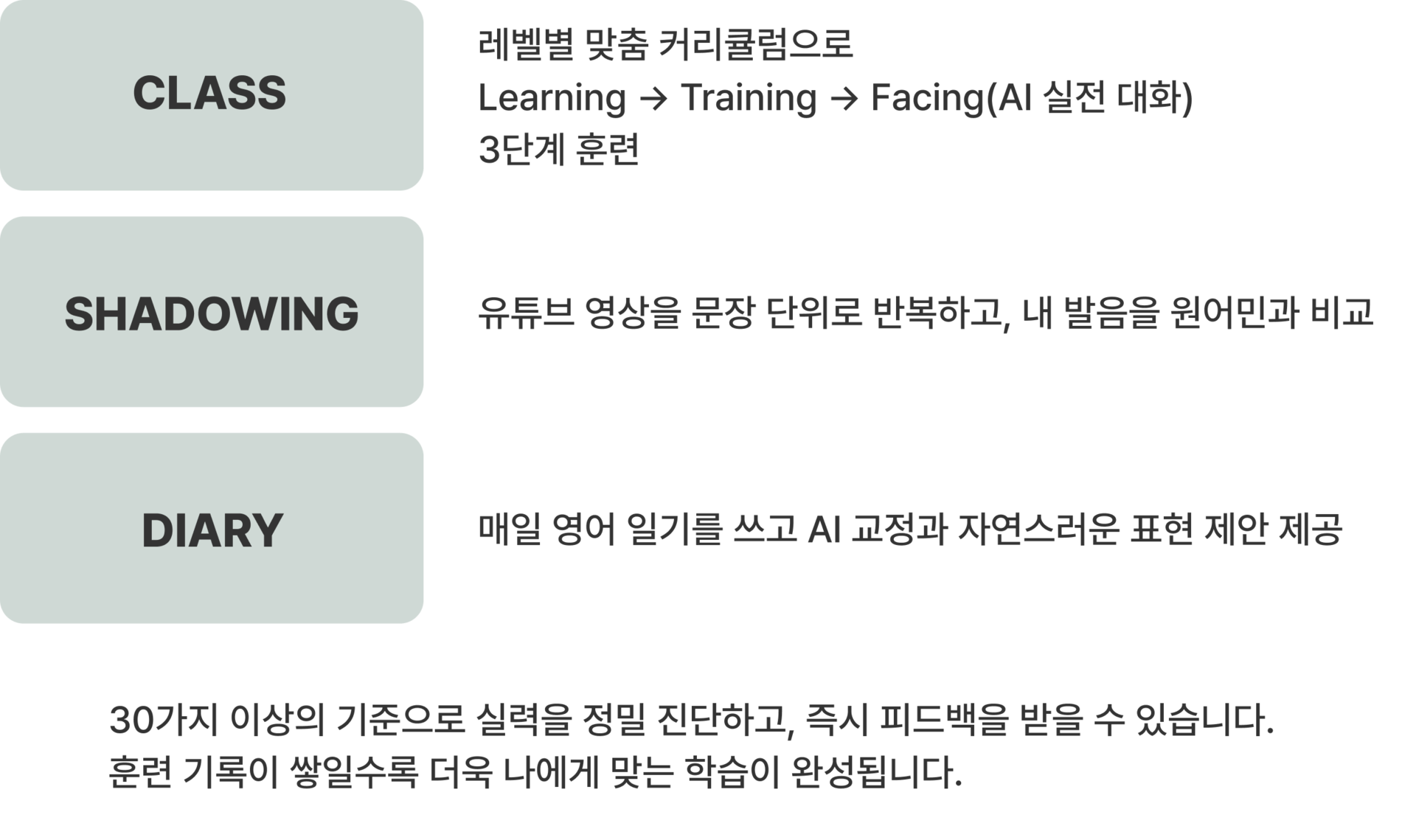 CLASS

레벨별 맞춤 커리큘럼으로
Learning → Training → Facing(AI 실전 대화)
3단계 훈련

SHADOWING

유튜브 영상을 문장 단위로 반복하고, 내 발음을 원어민과 비교

DIARY

매일 영어 일기를 쓰고 AI 교정과 자연스러운 표현 제안 제공

30가지 이상의 기준으로 실력을 정밀 진단하고, 즉시 피드백을 받을 수 있습니다.
훈련 기록이 쌓일수록 더욱 나에게 맞는 학습이 완성됩니다.