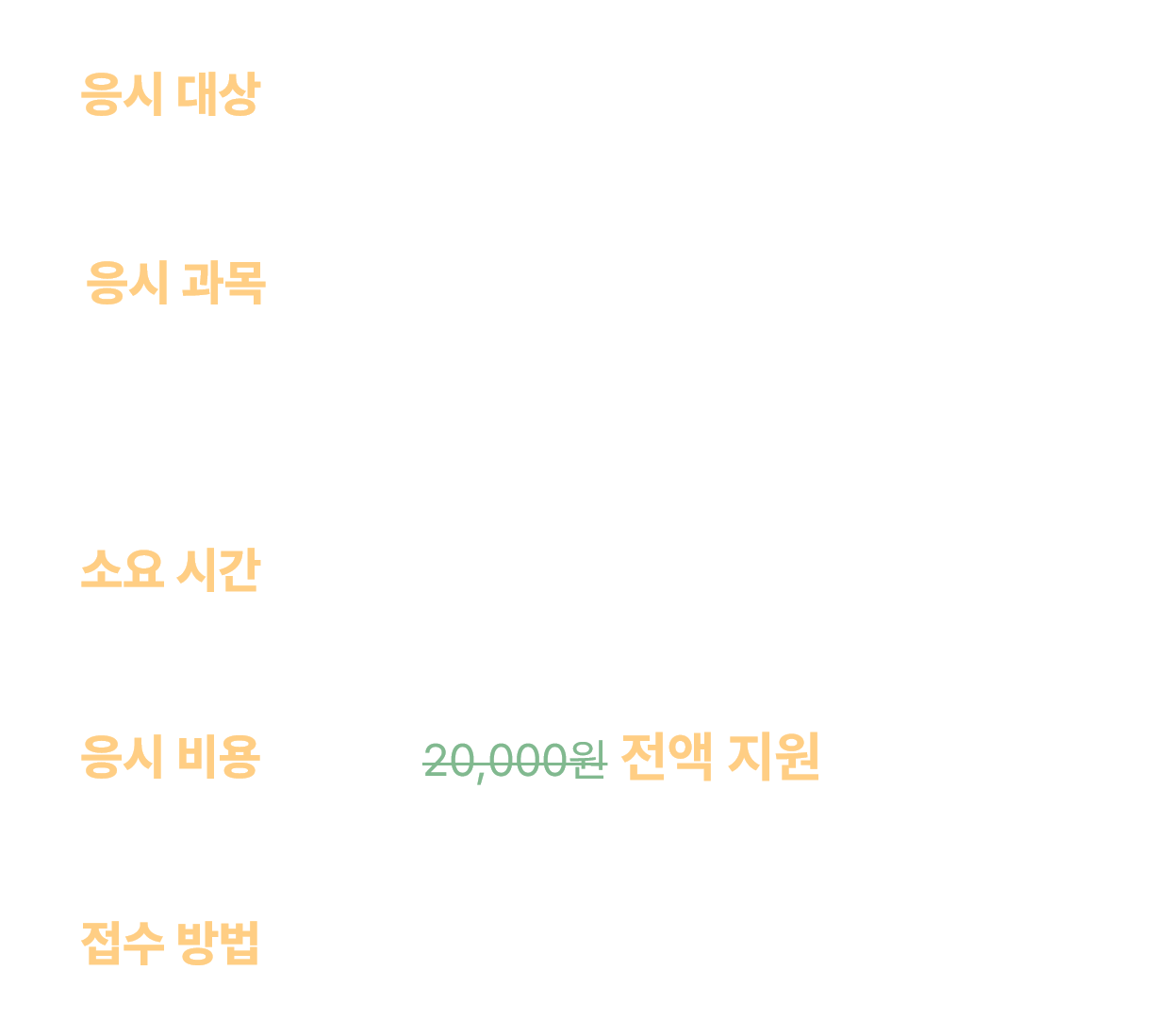 응시 대상

응시 과목

소요 시간

응시 비용

20,000원 전액 지원

접수 방법