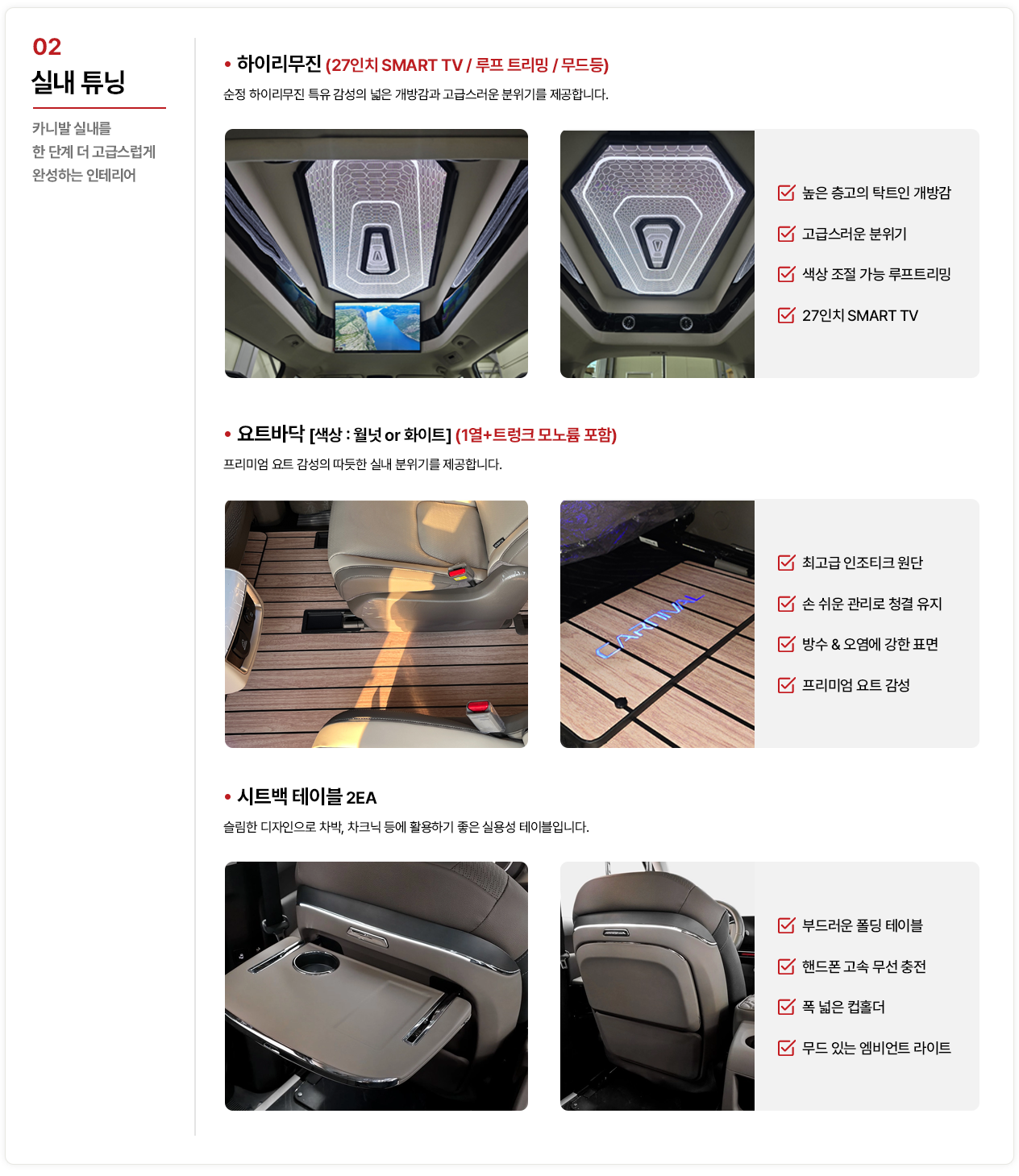 02
실내 튜닝

카니발 실내를
한 단계 더 고급스럽게
완성하는 인테리어

• 하이리무진 (27인치 SMART TV / 루프 트리밍 / 무드등)
순정 하이리무진 특유 감성의 넓은 개방감과 고급스러운 분위기를 제공합니다.

높은 층고의 탁트인 개방감
고급스러운 분위기
색상 조절 가능 루프트리밍
27인치 SMART TV

• 요트바닥 [색상 : 월넛 or 화이트] (1열+트렁크 모노륨 포함)
프리미엄 요트 감성의 따듯한 실내 분위기를 제공합니다.

CARNIVAL

최고급 인조티크 원단
손 쉬운 관리로 청결 유지
방수 & 오염에 강한 표면
프리미엄 요트 감성

• 시트백 테이블 2EA
슬림한 디자인으로 차박, 차크닉 등에 활용하기 좋은 실용성 테이블입니다.

부드러운 폴딩 테이블
핸드폰 고속 무선 충전
폭 넓은 컵홀더
무드 있는 엠비언트 라이트