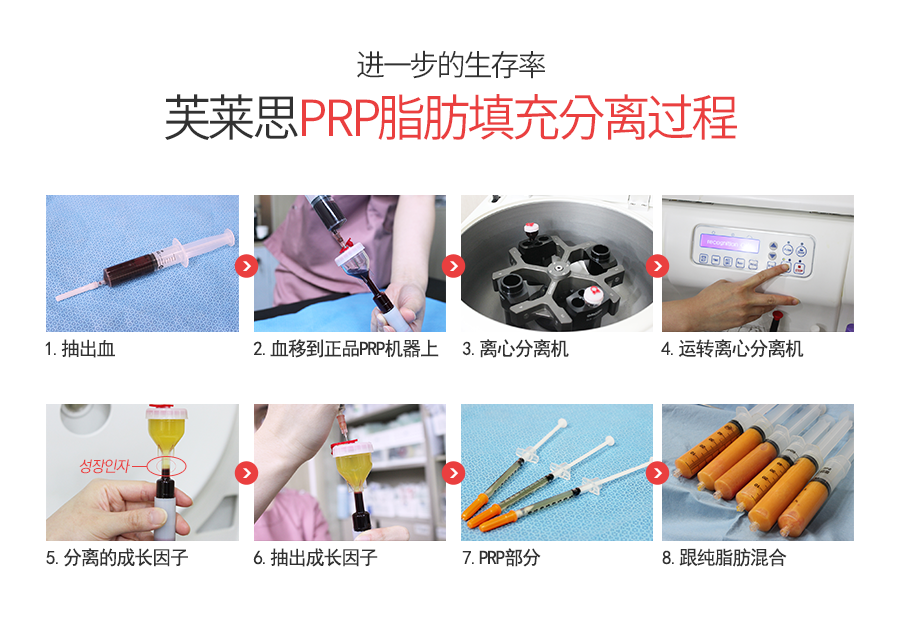 进一步的生存率

芙莱思PRP脂肪填充分离过程

1. 抽出血

2. 血移到正品PRP机器上

3. 离心分离机

recognition

4. 运转离心分离机

성장인자

5. 分离的成长因子

6. 抽出成长因子

7. PRP部分

8. 跟纯脂肪混合