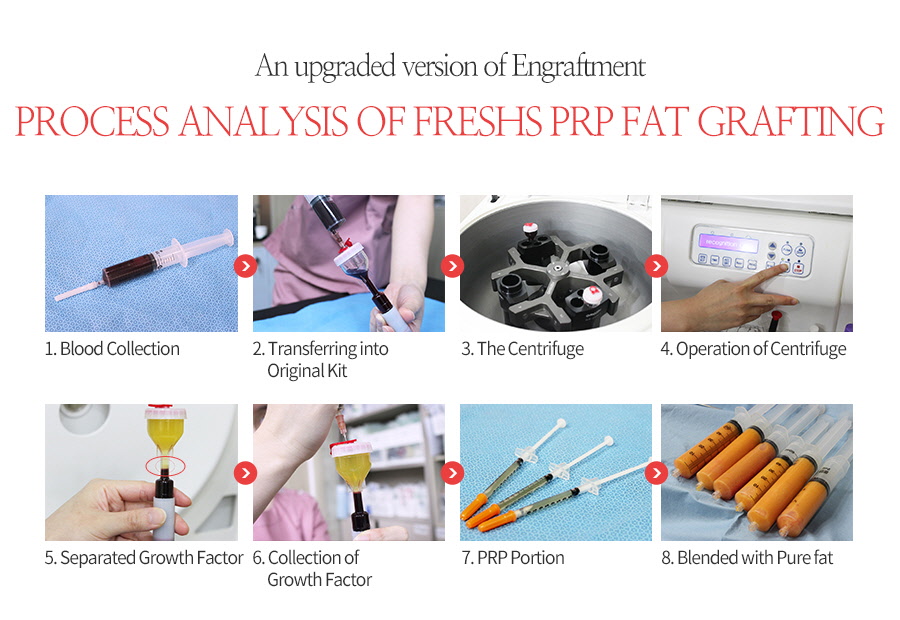 An upgraded version of Engraftment

PROCESS ANALYSIS OF FRESHS PRP FAT GRAFTING

1. Blood Collection

2. Transferring into Original Kit

3. The Centrifuge

4. Operation of Centrifuge

5. Separated Growth Factor

6. Collection of Growth Factor

7. PRP Portion

8. Blended with Pure fat