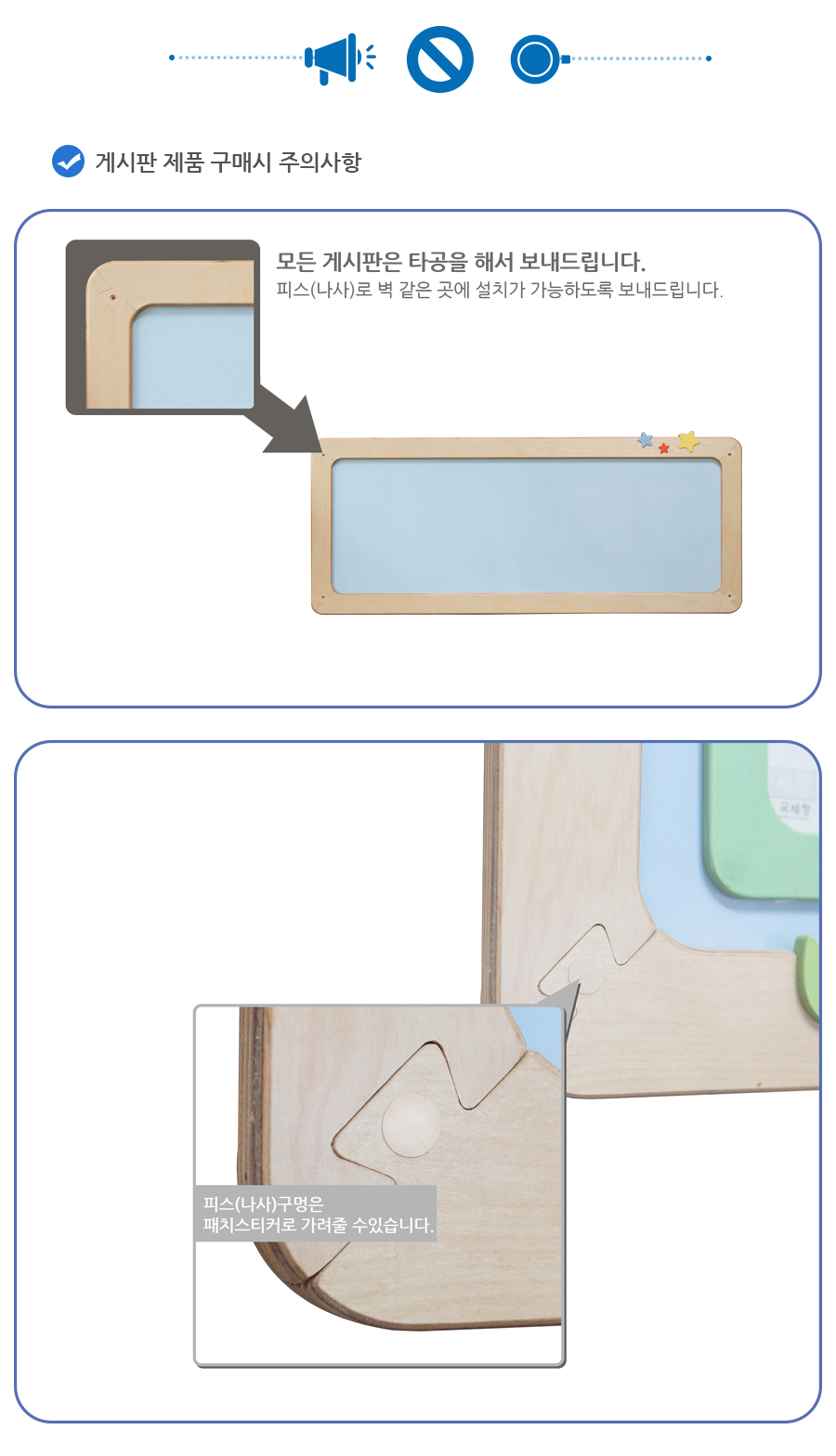 게시판 제품 구매시 주의사항

모든 게시판은 타공을 해서 보내드립니다.
피스(나사)로 벽 같은 곳에 설치가 가능하도록 보내드립니다.

국세청

피스(나사)구멍은
패치스티커로 가려줄 수있습니다.