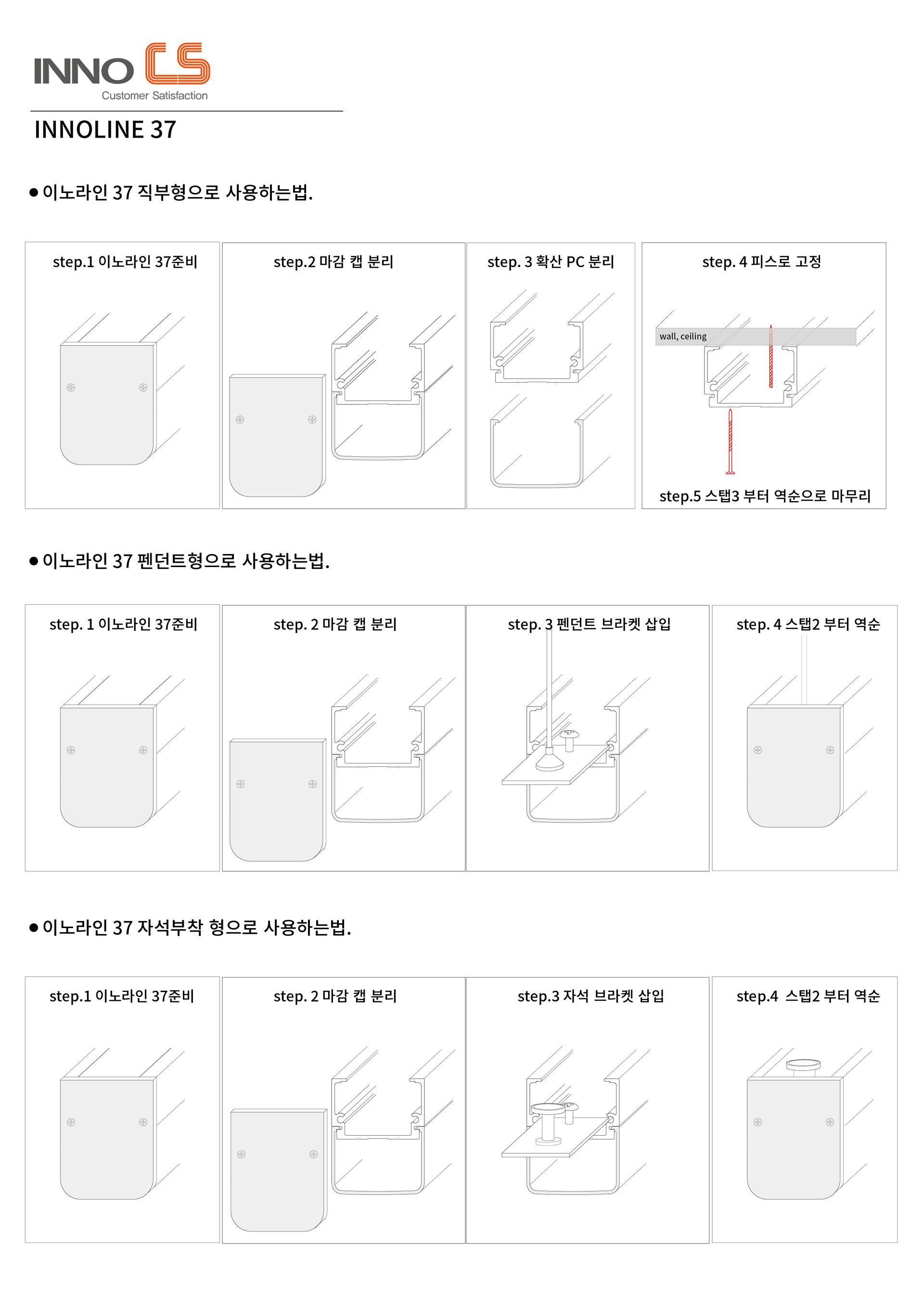 INNO CS
Customer Satisfaction

INNOLINE 37

● 이노라인 37 직부형으로 사용하는법.

step.1 이노라인 37준비

step.2 마감 캡 분리

step. 3 확산 PC 분리

step. 4 피스로 고정

wall, ceiling

step.5 스탭3 부터 역순으로 마무리

● 이노라인 37 펜던트형으로 사용하는법.

step. 1 이노라인 37준비

step. 2 마감 캡 분리

step. 3 펜던트 브라켓 삽입

step. 4 스탭2 부터 역순

● 이노라인 37 자석부착 형으로 사용하는법.

step.1 이노라인 37준비

step. 2 마감 캡 분리

step.3 자석 브라켓 삽입

step.4 스탭2 부터 역순