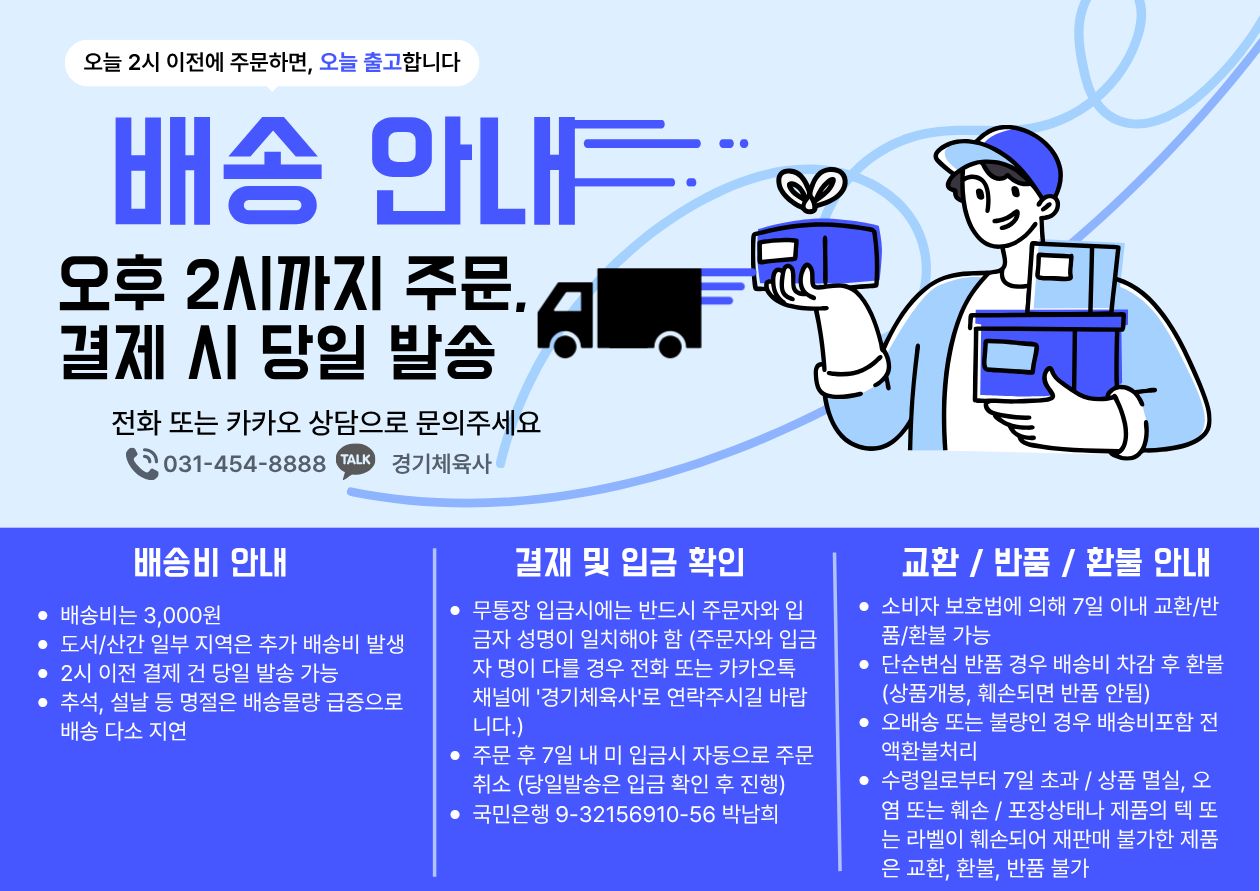 오늘 2시 이전에 주문하면, 오늘 출고합니다

배송 안내

오후 2시까지 주문, 결제 시 당일 발송

전화 또는 카카오 상담으로 문의주세요

031-454-8888 TALK 경기체육사

배송비 안내

- 배송비는 3,000원
- 도서/산간 일부 지역은 추가 배송비 발생
- 2시 이전 결제 건 당일 발송 가능
- 추석, 설날 등 명절은 배송물량 급증으로 배송 다소 지연

결재 및 입금 확인

- 무통장 입금시에는 반드시 주문자와 입금자 성명이 일치해야 함 (주문자와 입금자 명이 다를 경우 전화 또는 카카오톡 채널에 '경기체육사'로 연락주시길 바랍니다.)
- 주문 후 7일 내 미 입금시 자동으로 주문 취소 (당일발송은 입금 확인 후 진행)
- 국민은행 9-32156910-56 박남희

교환 / 반품 / 환불 안내

- 소비자 보호법에 의해 7일 이내 교환/반품/환불 가능
- 단순변심 반품 경우 배송비 차감 후 환불 (상품개봉, 훼손되면 반품 안됨)
- 오배송 또는 불량인 경우 배송비포함 전액환불처리
- 수령일로부터 7일 초과 / 상품 멸실, 오염 또는 훼손 / 포장상태나 제품의 텍 또는 라벨이 훼손되어 재판매 불가한 제품은 교환, 환불, 반품 불가