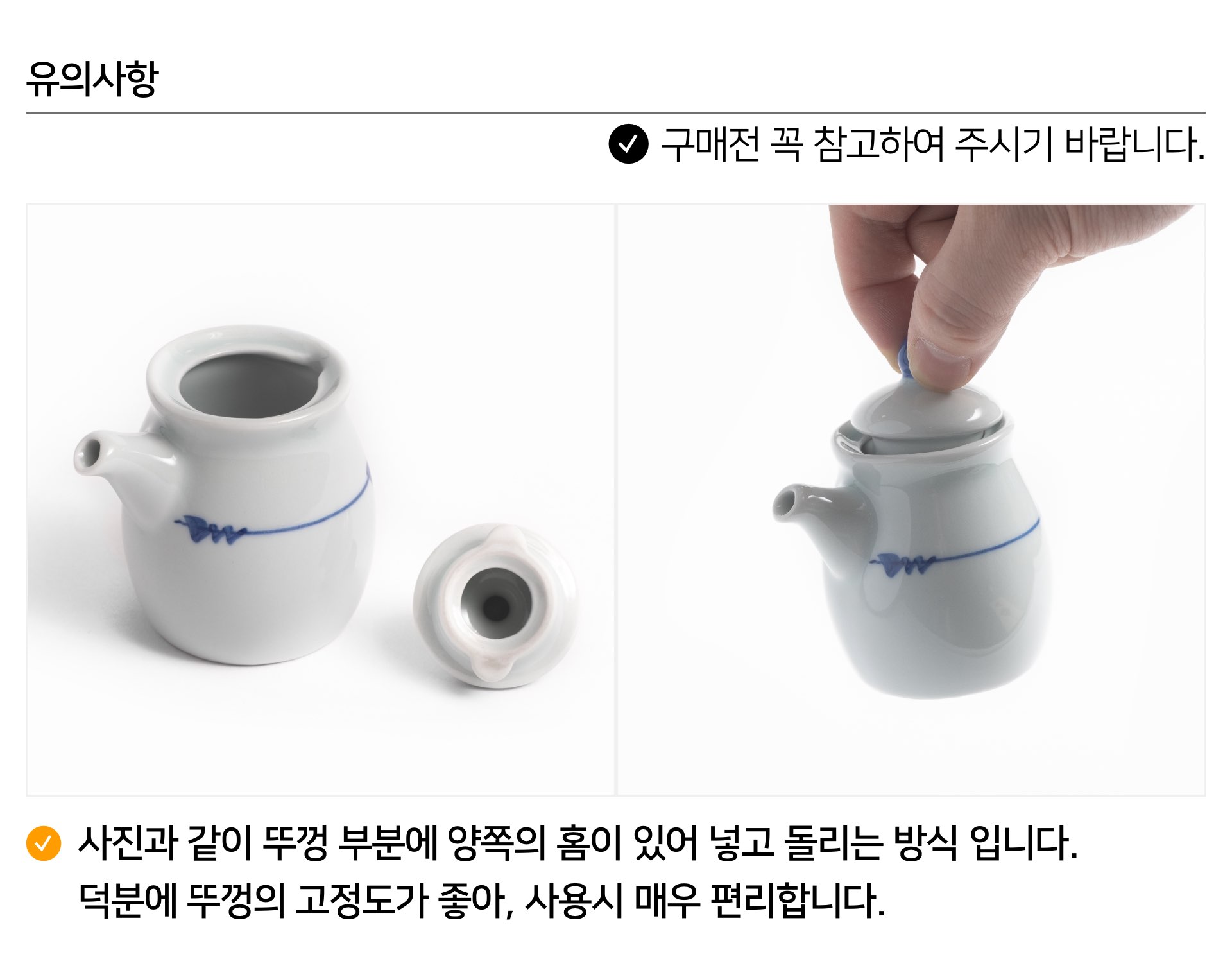 유의사항

구매전 꼭 참고하여 주시기 바랍니다.

사진과 같이 뚜껑 부분에 양쪽의 홈이 있어 넣고 돌리는 방식 입니다.
덕분에 뚜껑의 고정도가 좋아, 사용시 매우 편리합니다.