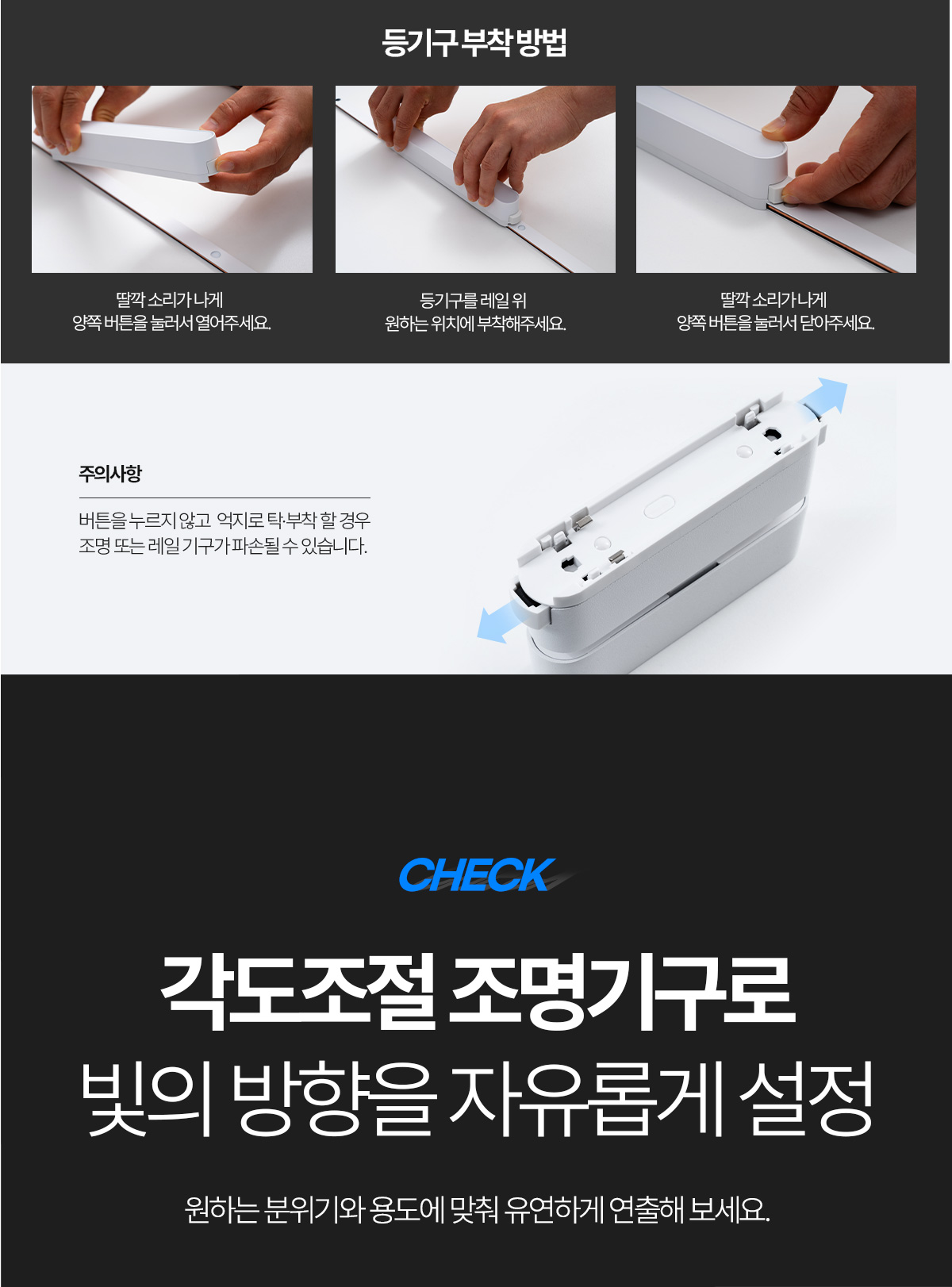 등기구 부착 방법

딸깍 소리가 나게
양쪽 버튼을 눌러서 열어주세요.

등기구를 레일 위
원하는 위치에 부착해주세요.

딸깍 소리가 나게
양쪽 버튼을 눌러서 닫아주세요.

주의사항

버튼을 누르지 않고 억지로 탁·부착 할 경우
조명 또는 레일 기구가 파손될 수 있습니다.

CHECK

각도조절 조명기구로
빛의 방향을 자유롭게 설정

원하는 분위기와 용도에 맞춰 유연하게 연출해 보세요.