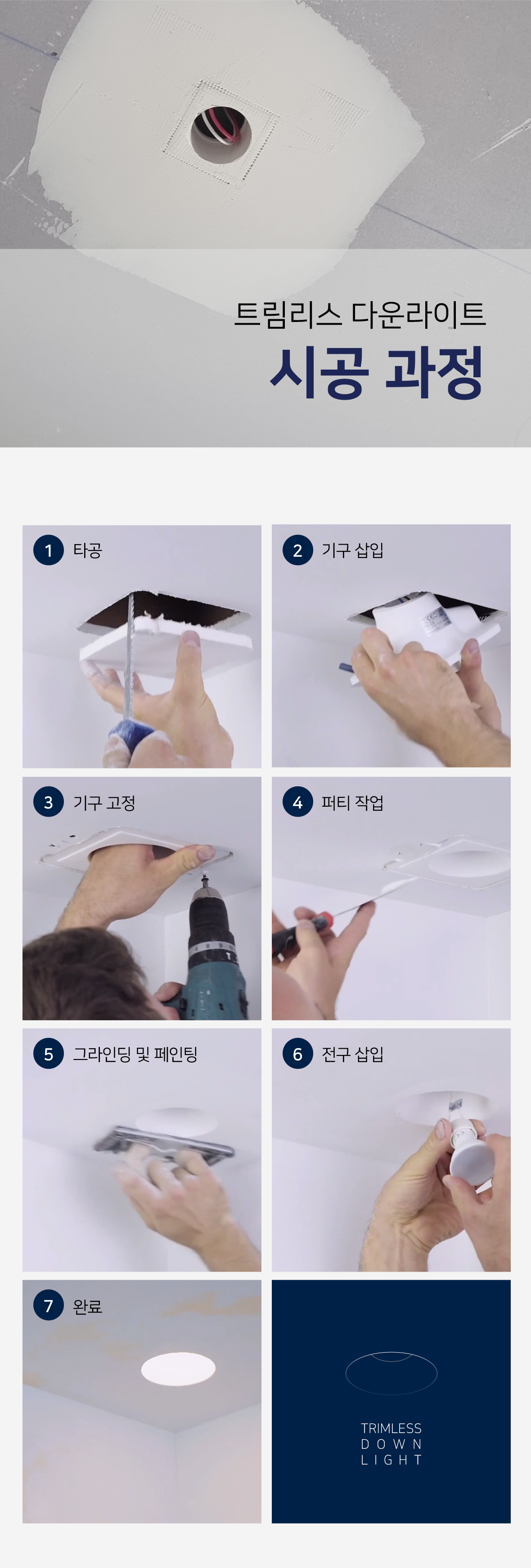 트림리스 다운라이트
시공 과정

1 타공

2 기구 삽입

3 기구 고정

4 퍼티 작업

5 그라인딩 및 페인팅

6 전구 삽입

7 완료

TRIMLESS
DOWN
LIGHT