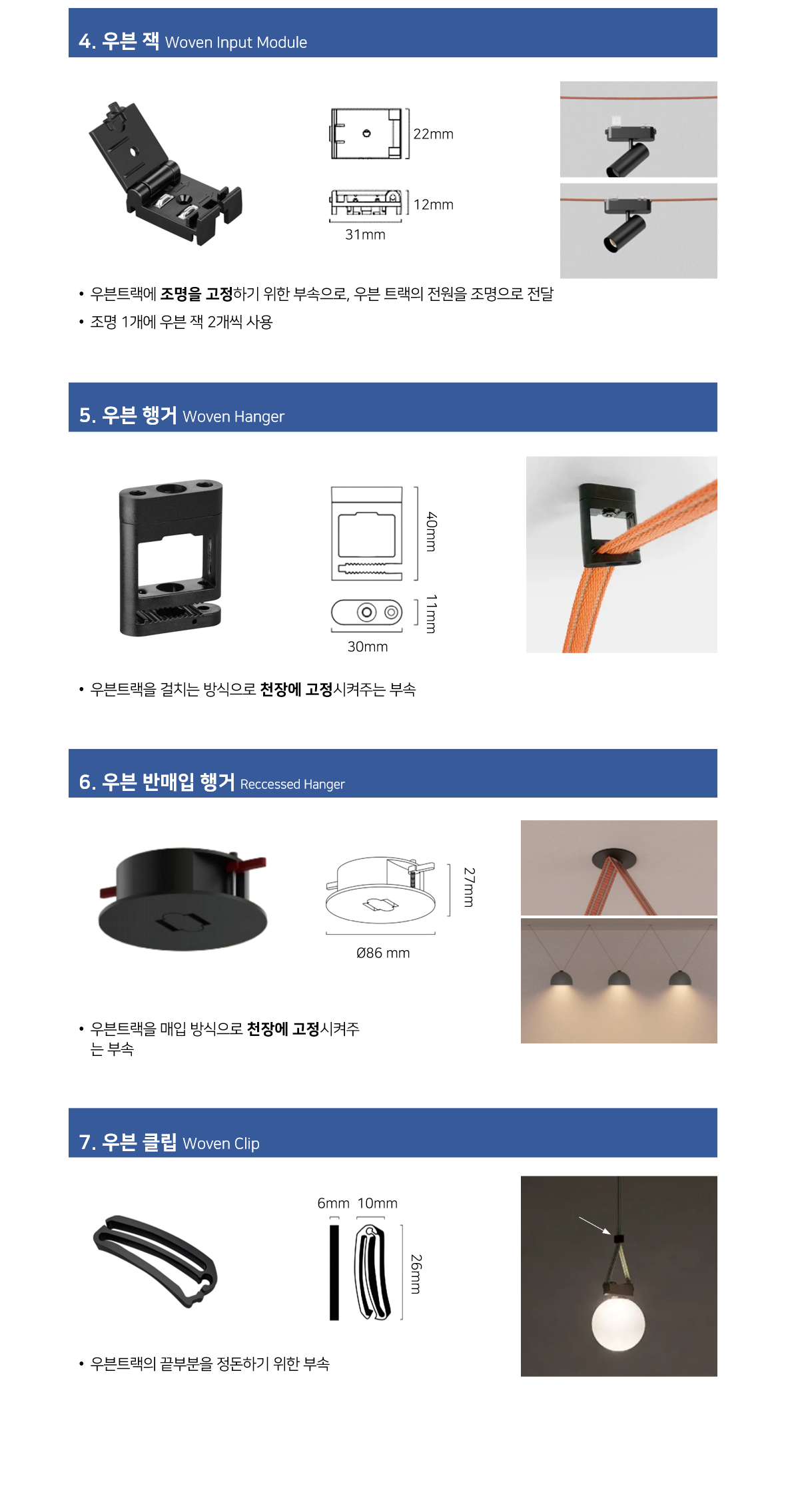 4. 우븐 잭 Woven Input Module

22mm

12mm

31mm

• 우븐트랙에 조명을 고정하기 위한 부속으로, 우븐 트랙의 전원을 조명으로 전달

• 조명 1개에 우븐 잭 2개씩 사용

5. 우븐 행거 Woven Hanger

40mm

11mm

30mm

• 우븐트랙을 걸치는 방식으로 천장에 고정시켜주는 부속

6. 우븐 반매입 행거 Reccessed Hanger

27mm

Ø86 mm

• 우븐트랙을 매입 방식으로 천장에 고정시켜주는 부속

7. 우븐 클립 Woven Clip

6mm 10mm

26mm

• 우븐트랙의 끝부분을 정돈하기 위한 부속