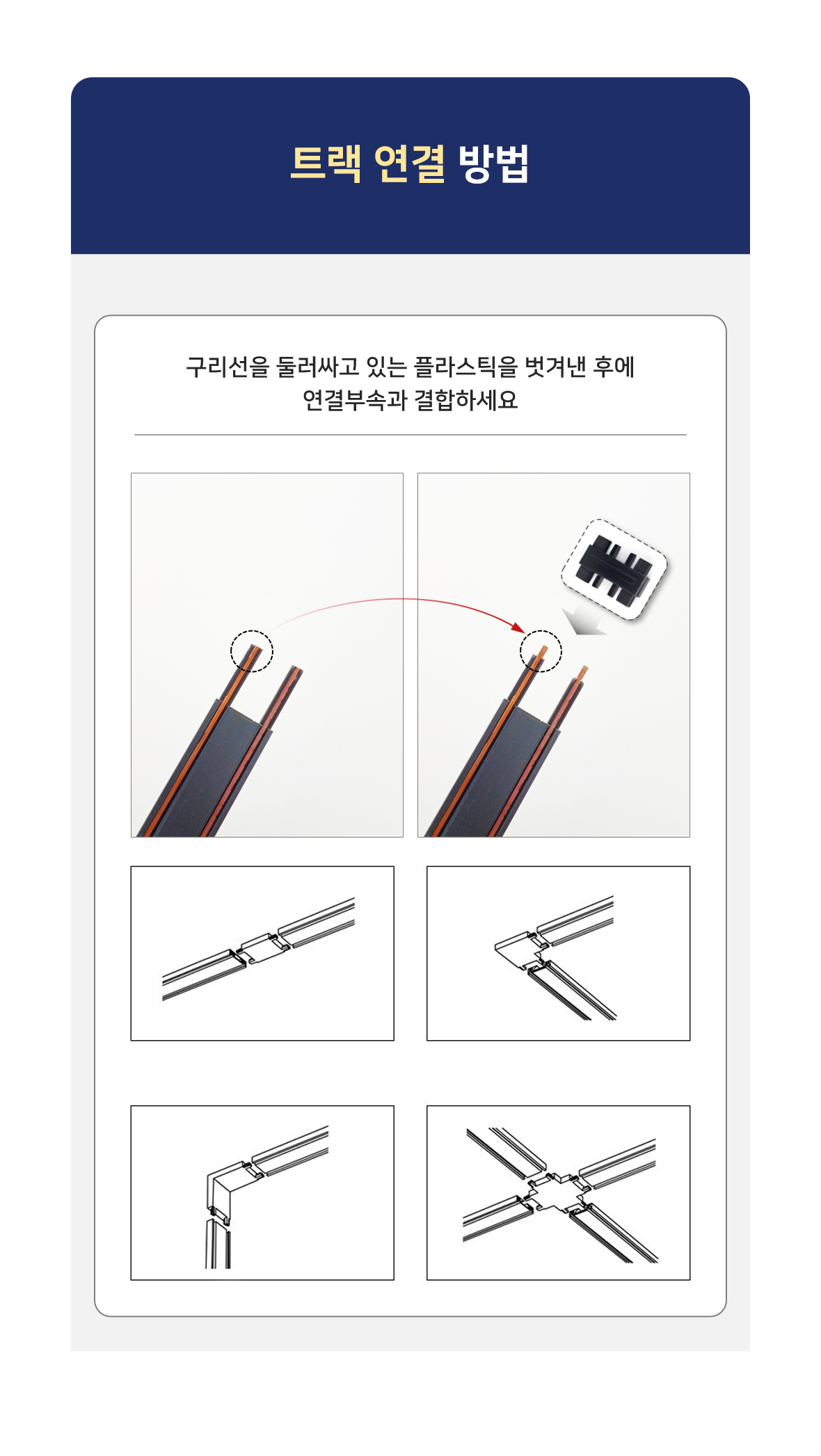 트랙 연결 방법

구리선을 둘러싸고 있는 플라스틱을 벗겨낸 후에
연결부속과 결합하세요