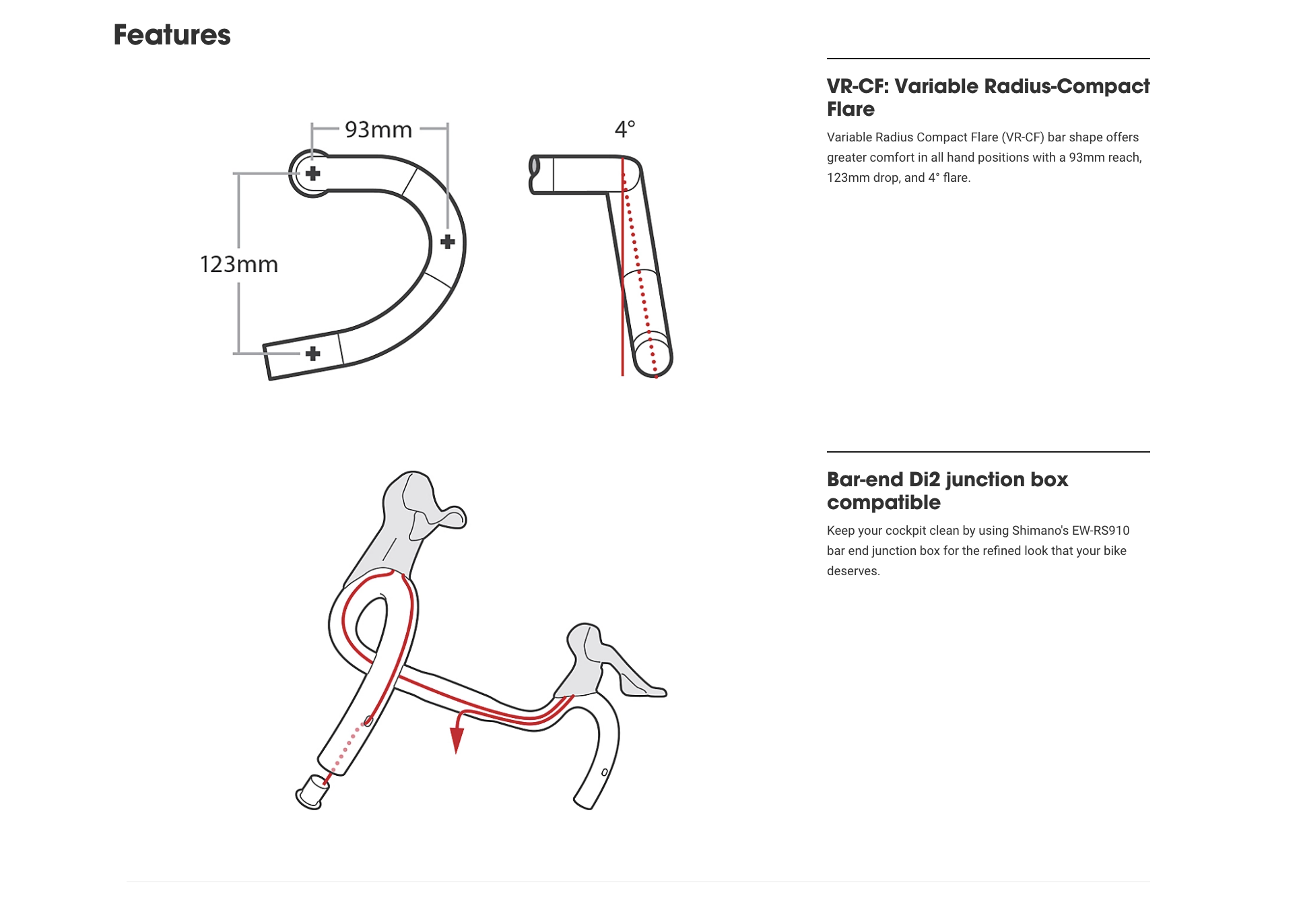 Features

93mm

123mm

4°

VR-CF: Variable Radius-Compact Flare

Variable Radius Compact Flare (VR-CF) bar shape offers greater comfort in all hand positions with a 93mm reach, 123mm drop, and 4° flare.

Bar-end Di2 junction box compatible

Keep your cockpit clean by using Shimano's EW-RS910 bar end junction box for the refined look that your bike deserves.