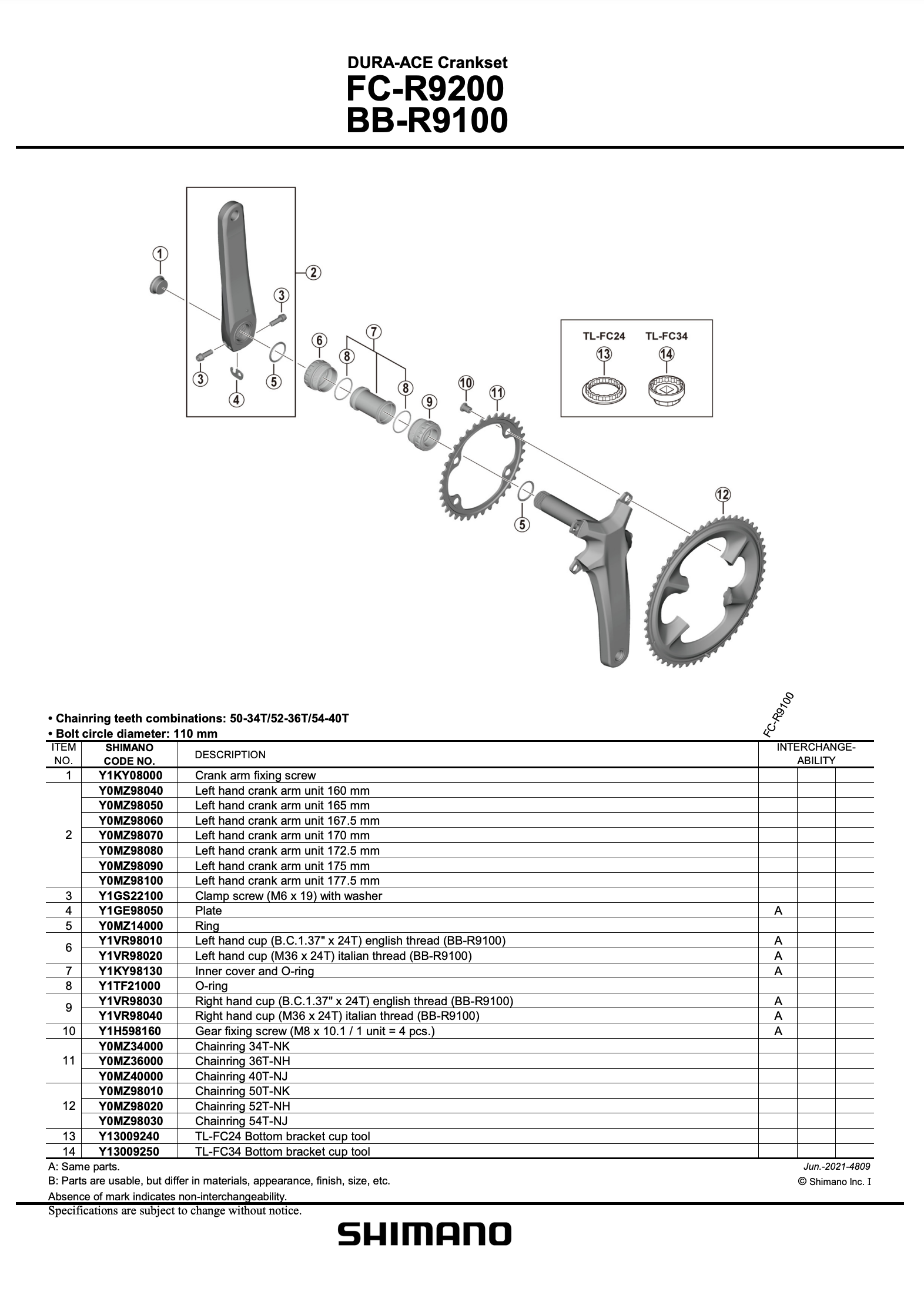 DURA-ACE Crankset
FC-R9200
BB-R9100

1
2
3
3
4
5
6
7
8
8
9
10
11
5
12

TL-FC24 TL-FC34
13 14

• Chainring teeth combinations: 50-34T/52-36T/54-40T
• Bolt circle diameter: 110 mm

FC-R9100

| ITEM NO. | SHIMANO CODE NO. | DESCRIPTION | INTERCHANGE-ABILITY | | |
|---|---|---|---|---|---|
| 1 | Y1KY08000 | Crank arm fixing screw | | | |
| 2 | Y0MZ98040 | Left hand crank arm unit 160 mm | | | |
| | Y0MZ98050 | Left hand crank arm unit 165 mm | | | |
| | Y0MZ98060 | Left hand crank arm unit 167.5 mm | | | |
| | Y0MZ98070 | Left hand crank arm unit 170 mm | | | |
| | Y0MZ98080 | Left hand crank arm unit 172.5 mm | | | |
| | Y0MZ98090 | Left hand crank arm unit 175 mm | | | |
| | Y0MZ98100 | Left hand crank arm unit 177.5 mm | | | |
| 3 | Y1GS22100 | Clamp screw (M6 x 19) with washer | | | |
| 4 | Y1GE98050 | Plate | A | | |
| 5 | Y0MZ14000 | Ring | | | |
| 6 | Y1VR98010 | Left hand cup (B.C.1.37" x 24T) english thread (BB-R9100) | A | | |
| | Y1VR98020 | Left hand cup (M36 x 24T) italian thread (BB-R9100) | A | | |
| 7 | Y1KY98130 | Inner cover and O-ring | A | | |
| 8 | Y1TF21000 | O-ring | | | |
| 9 | Y1VR98030 | Right hand cup (B.C.1.37" x 24T) english thread (BB-R9100) | A | | |
| | Y1VR98040 | Right hand cup (M36 x 24T) italian thread (BB-R9100) | A | | |
| 10 | Y1H598160 | Gear fixing screw (M8 x 10.1 / 1 unit = 4 pcs.) | A | | |
| 11 | Y0MZ34000 | Chainring 34T-NK | | | |
| | Y0MZ36000 | Chainring 36T-NH | | | |
| | Y0MZ40000 | Chainring 40T-NJ | | | |
| 12 | Y0MZ98010 | Chainring 50T-NK | | | |
| | Y0MZ98020 | Chainring 52T-NH | | | |
| | Y0MZ98030 | Chainring 54T-NJ | | | |
| 13 | Y13009240 | TL-FC24 Bottom bracket cup tool | | | |
| 14 | Y13009250 | TL-FC34 Bottom bracket cup tool | | | |

A: Same parts.
B: Parts are usable, but differ in materials, appearance, finish, size, etc.
Absence of mark indicates non-interchangeability.

Jun.-2021-4809
© Shimano Inc. I

Specifications are subject to change without notice.

SHIMANO