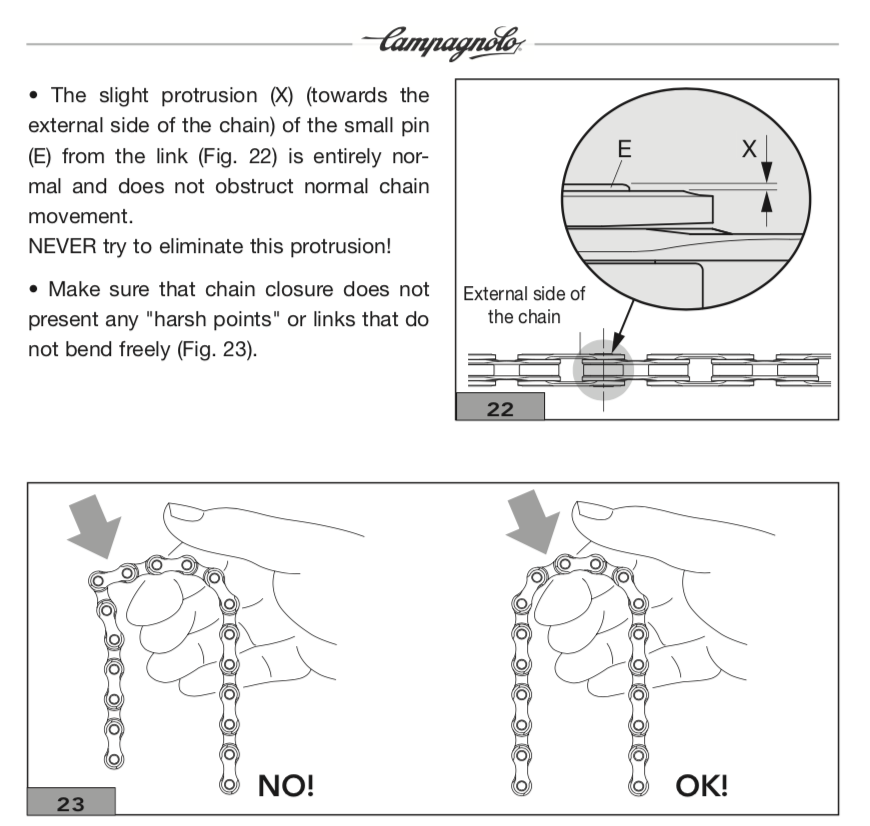 Campagnolo

• The slight protrusion (X) (towards the external side of the chain) of the small pin (E) from the link (Fig. 22) is entirely normal and does not obstruct normal chain movement.
NEVER try to eliminate this protrusion!

• Make sure that chain closure does not present any "harsh points" or links that do not bend freely (Fig. 23).

E

X

External side of the chain

22

NO!

OK!

23