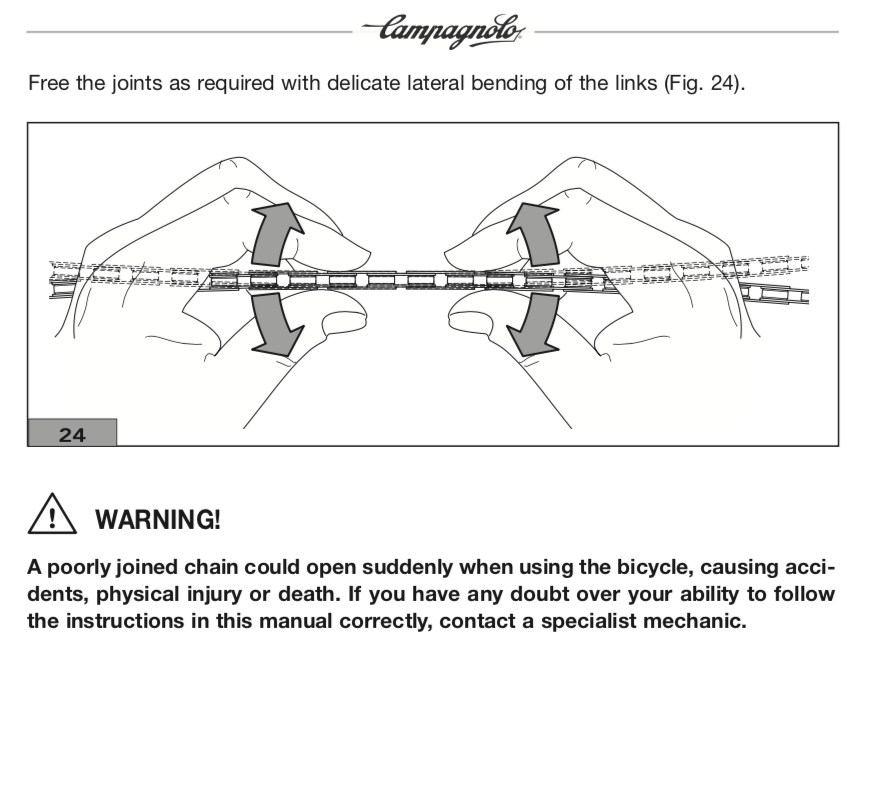 Campagnolo

Free the joints as required with delicate lateral bending of the links (Fig. 24).

24

WARNING!

A poorly joined chain could open suddenly when using the bicycle, causing accidents, physical injury or death. If you have any doubt over your ability to follow the instructions in this manual correctly, contact a specialist mechanic.