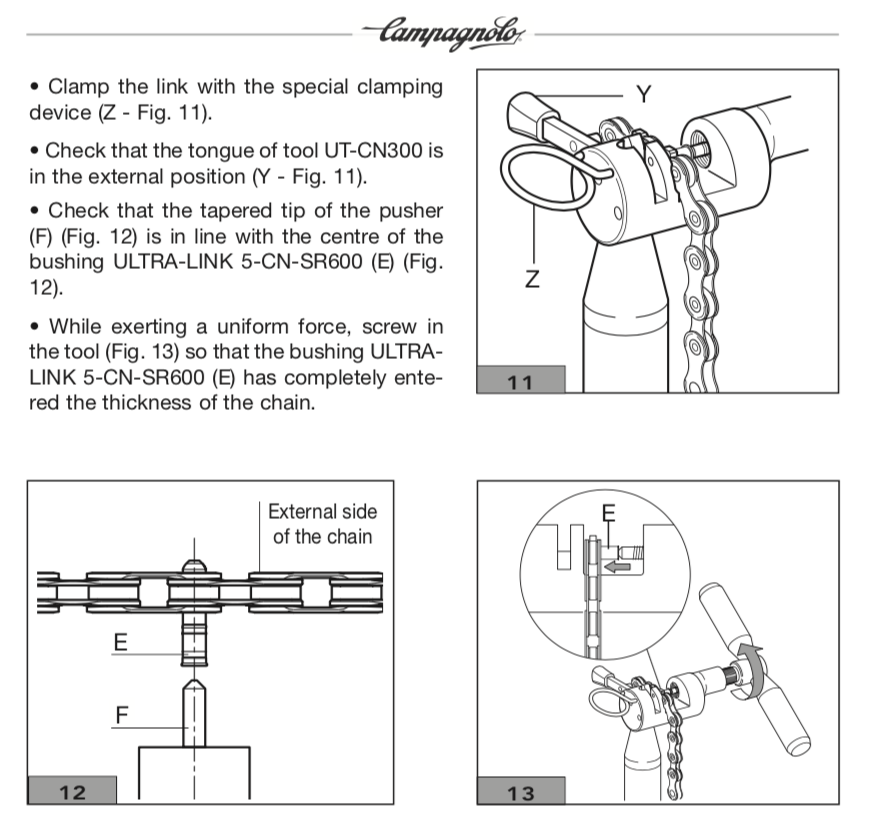 Campagnolo

• Clamp the link with the special clamping device (Z - Fig. 11).

• Check that the tongue of tool UT-CN300 is in the external position (Y - Fig. 11).

• Check that the tapered tip of the pusher (F) (Fig. 12) is in line with the centre of the bushing ULTRA-LINK 5-CN-SR600 (E) (Fig. 12).

• While exerting a uniform force, screw in the tool (Fig. 13) so that the bushing ULTRA-LINK 5-CN-SR600 (E) has completely entered the thickness of the chain.

Y

Z

11

External side of the chain

E

F

12

E

13