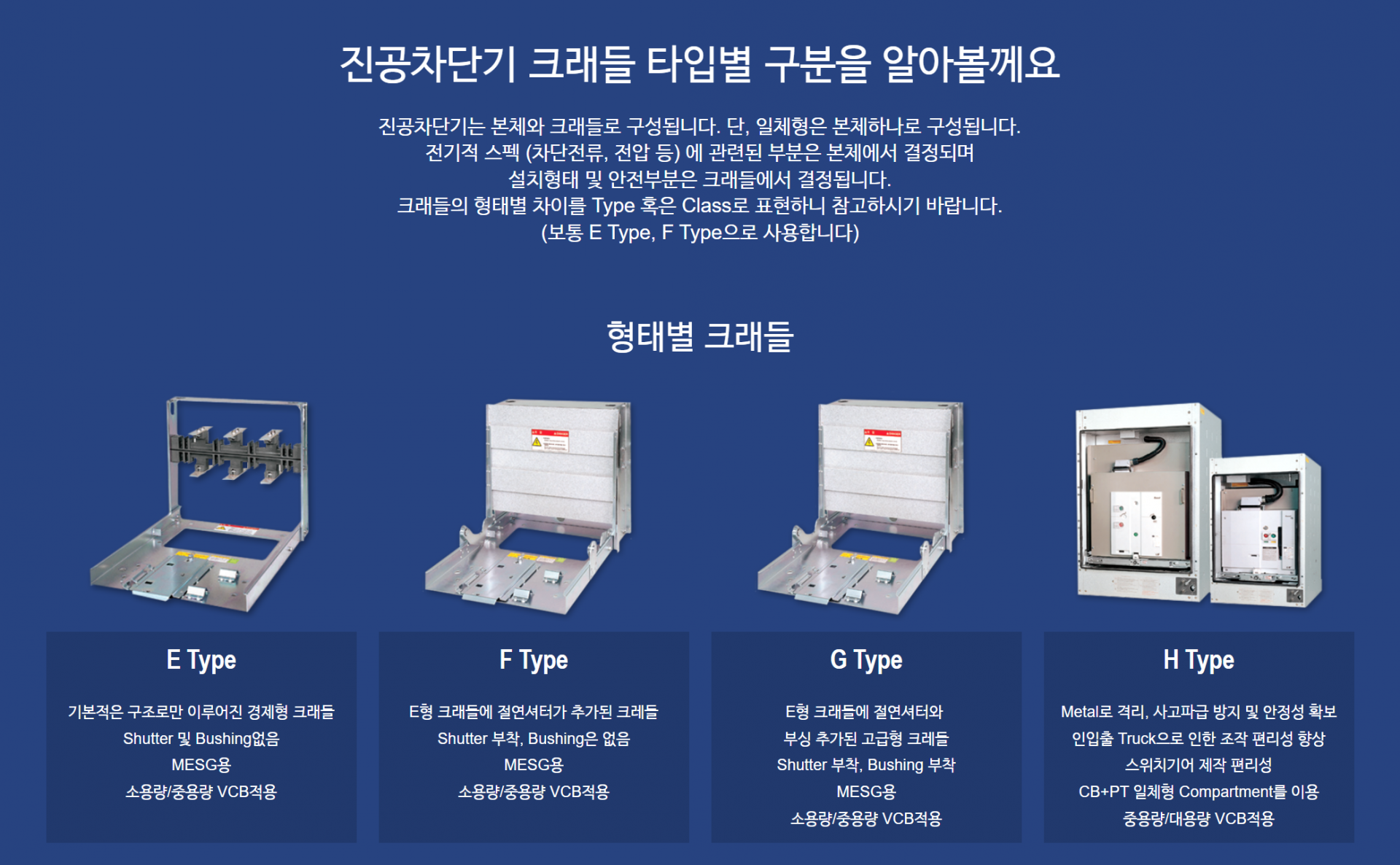 진공차단기 크래들 타입별 구분을 알아볼께요

진공차단기는 본체와 크래들로 구성됩니다. 단, 일체형은 본체하나로 구성됩니다.
전기적 스펙 (차단전류, 전압 등) 에 관련된 부분은 본체에서 결정되며
설치형태 및 안전부분은 크래들에서 결정됩니다.
크래들의 형태별 차이를 Type 혹은 Class로 표현하니 참고하시기 바랍니다.
(보통 E Type, F Type으로 사용합니다)

형태별 크래들

E Type

기본적은 구조로만 이루어진 경제형 크래들
Shutter 및 Bushing없음
MESG용
소용량/중용량 VCB적용

F Type

E형 크래들에 절연셔터가 추가된 크레들
Shutter 부착, Bushing은 없음
MESG용
소용량/중용량 VCB적용

G Type

E형 크래들에 절연셔터와
부싱 추가된 고급형 크레들
Shutter 부착, Bushing 부착
MESG용
소용량/중용량 VCB적용

H Type

Metal로 격리, 사고파급 방지 및 안정성 확보
인입출 Truck으로 인한 조작 편리성 향상
스위치기어 제작 편리성
CB+PT 일체형 Compartment를 이용
중용량/대용량 VCB적용