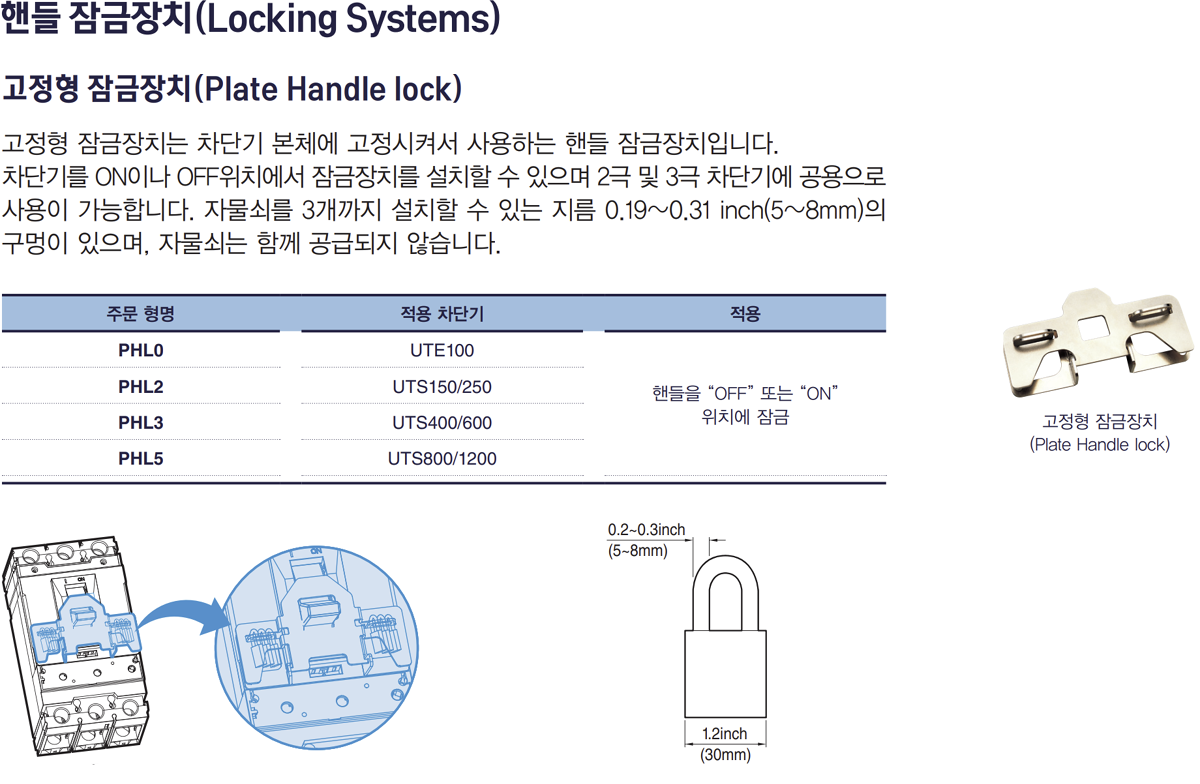 핸들 잠금장치(Locking Systems)

고정형 잠금장치(Plate Handle lock)

고정형 잠금장치는 차단기 본체에 고정시켜서 사용하는 핸들 잠금장치입니다. 차단기를 ON이나 OFF위치에서 잠금장치를 설치할 수 있으며 2극 및 3극 차단기에 공용으로 사용이 가능합니다. 자물쇠를 3개까지 설치할 수 있는 지름 0.19~0.31 inch(5~8mm)의 구멍이 있으며, 자물쇠는 함께 공급되지 않습니다.

| 주문 형명 | 적용 차단기 | 적용 |
|---|---|---|
| PHL0 | UTE100 | 핸들을 "OFF" 또는 "ON" 위치에 잠금 |
| PHL2 | UTS150/250 | |
| PHL3 | UTS400/600 | |
| PHL5 | UTS800/1200 | |

고정형 잠금장치
(Plate Handle lock)

ON

0.2~0.3inch
(5~8mm)

1.2inch
(30mm)