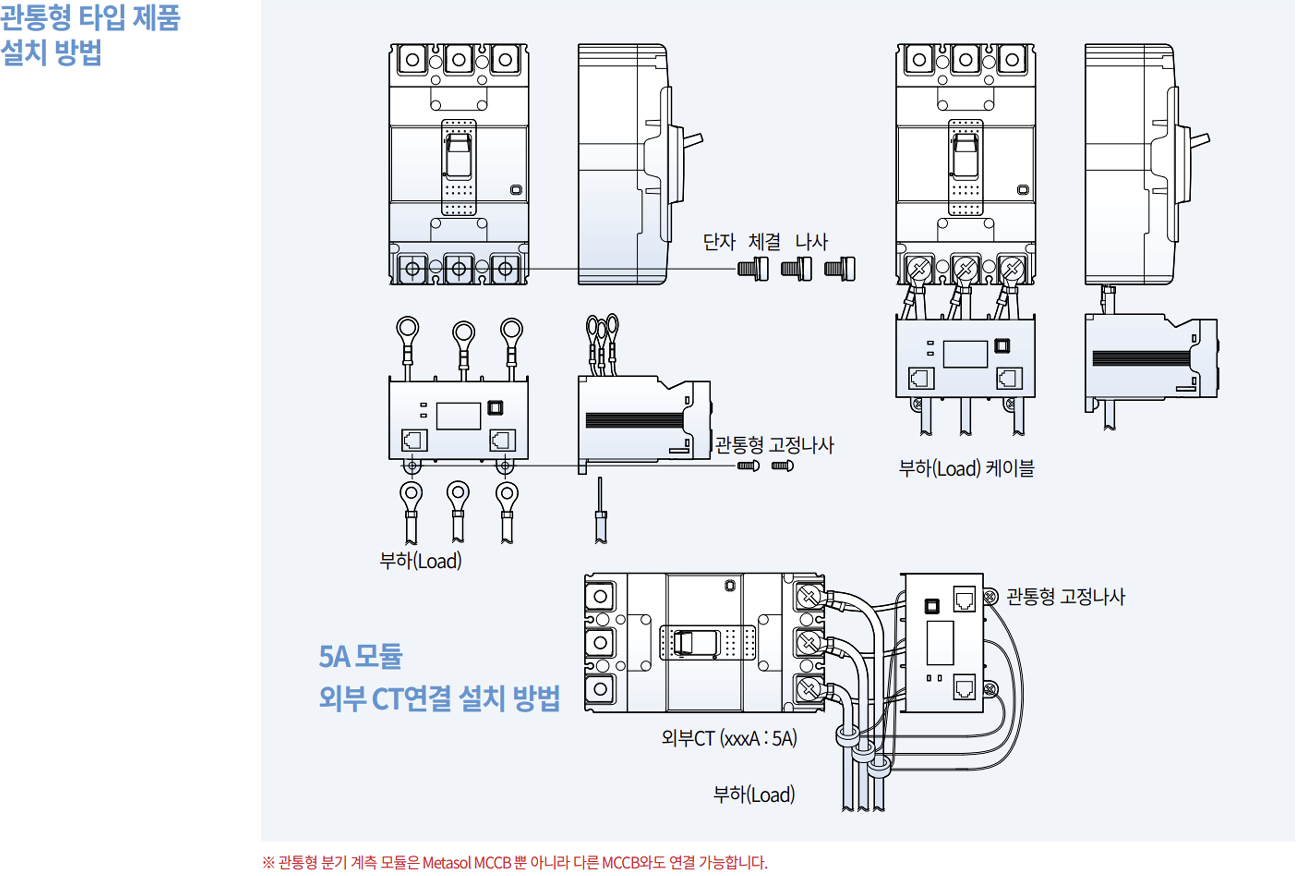 관통형 타입 제품 설치 방법

단자 체결 나사

관통형 고정나사

부하(Load)

부하(Load) 케이블

5A 모듈
외부 CT연결 설치 방법

관통형 고정나사

외부CT (xxxA : 5A)

부하(Load)

※ 관통형 분기 계측 모듈은 Metasol MCCB 뿐 아니라 다른 MCCB와도 연결 가능합니다.