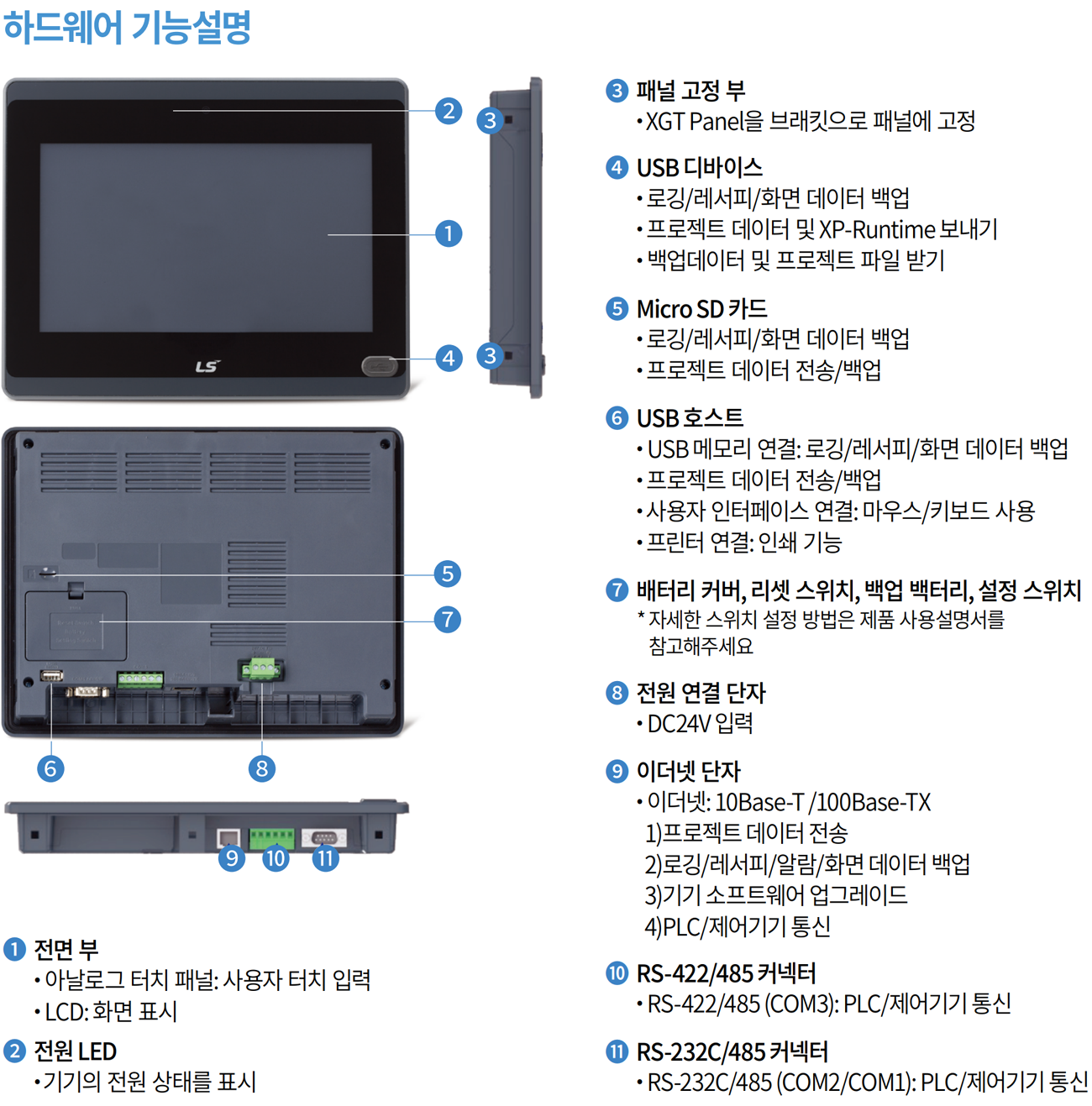 하드웨어 기능설명

2
3
1
4
3
LS

5
7
6
8

9
10
11

1 전면 부
• 아날로그 터치 패널: 사용자 터치 입력
• LCD: 화면 표시

2 전원 LED
• 기기의 전원 상태를 표시

3 패널 고정 부
• XGT Panel을 브래킷으로 패널에 고정

4 USB 디바이스
• 로깅/레서피/화면 데이터 백업
• 프로젝트 데이터 및 XP-Runtime 보내기
• 백업데이터 및 프로젝트 파일 받기

5 Micro SD 카드
• 로깅/레서피/화면 데이터 백업
• 프로젝트 데이터 전송/백업

6 USB 호스트
• USB 메모리 연결: 로깅/레서피/화면 데이터 백업
• 프로젝트 데이터 전송/백업
• 사용자 인터페이스 연결: 마우스/키보드 사용
• 프린터 연결: 인쇄 기능

7 배터리 커버, 리셋 스위치, 백업 백터리, 설정 스위치
* 자세한 스위치 설정 방법은 제품 사용설명서를 참고해주세요

8 전원 연결 단자
• DC24V 입력

9 이더넷 단자
• 이더넷: 10Base-T /100Base-TX
1)프로젝트 데이터 전송
2)로깅/레서피/알람/화면 데이터 백업
3)기기 소프트웨어 업그레이드
4)PLC/제어기기 통신

10 RS-422/485 커넥터
• RS-422/485 (COM3): PLC/제어기기 통신

11 RS-232C/485 커넥터
• RS-232C/485 (COM2/COM1): PLC/제어기기 통신