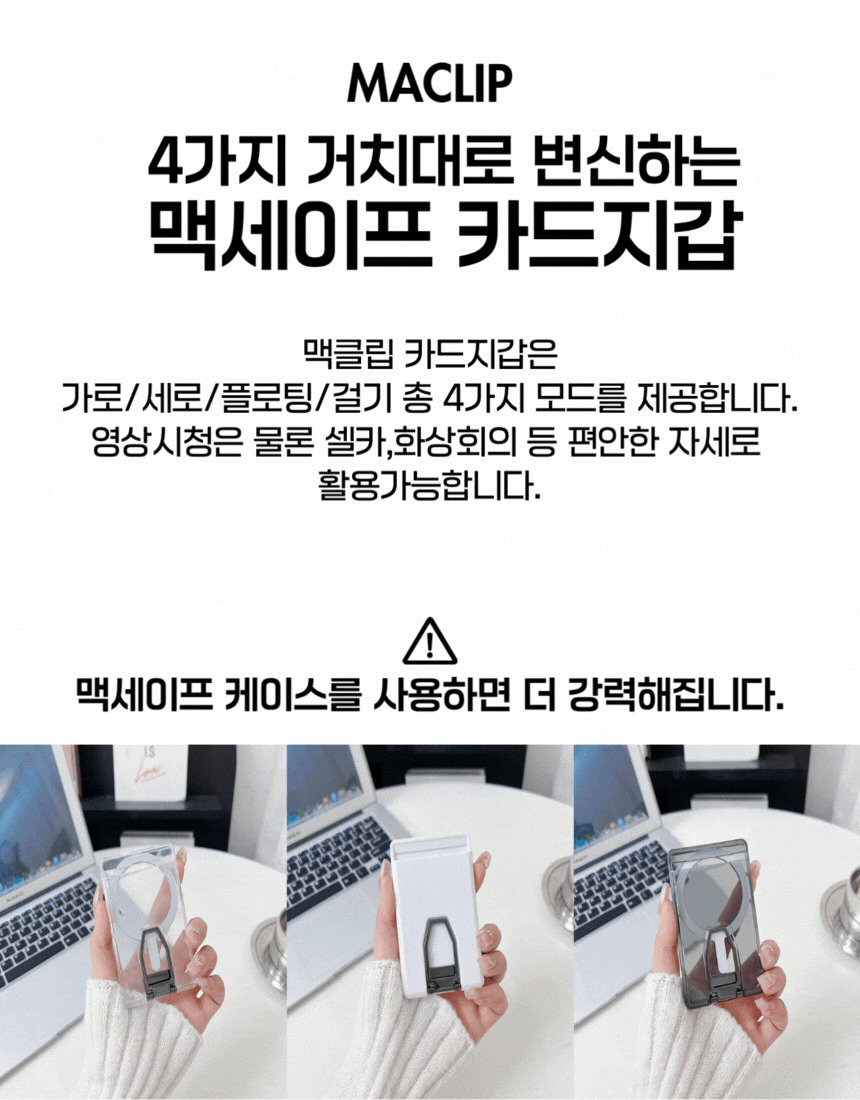 MACLIP

4가지 거치대로 변신하는
맥세이프 카드지갑

맥클립 카드지갑은
가로/세로/플로팅/걸기 총 4가지 모드를 제공합니다.
영상시청은 물론 셀카,화상회의 등 편안한 자세로
활용가능합니다.

맥세이프 케이스를 사용하면 더 강력해집니다.