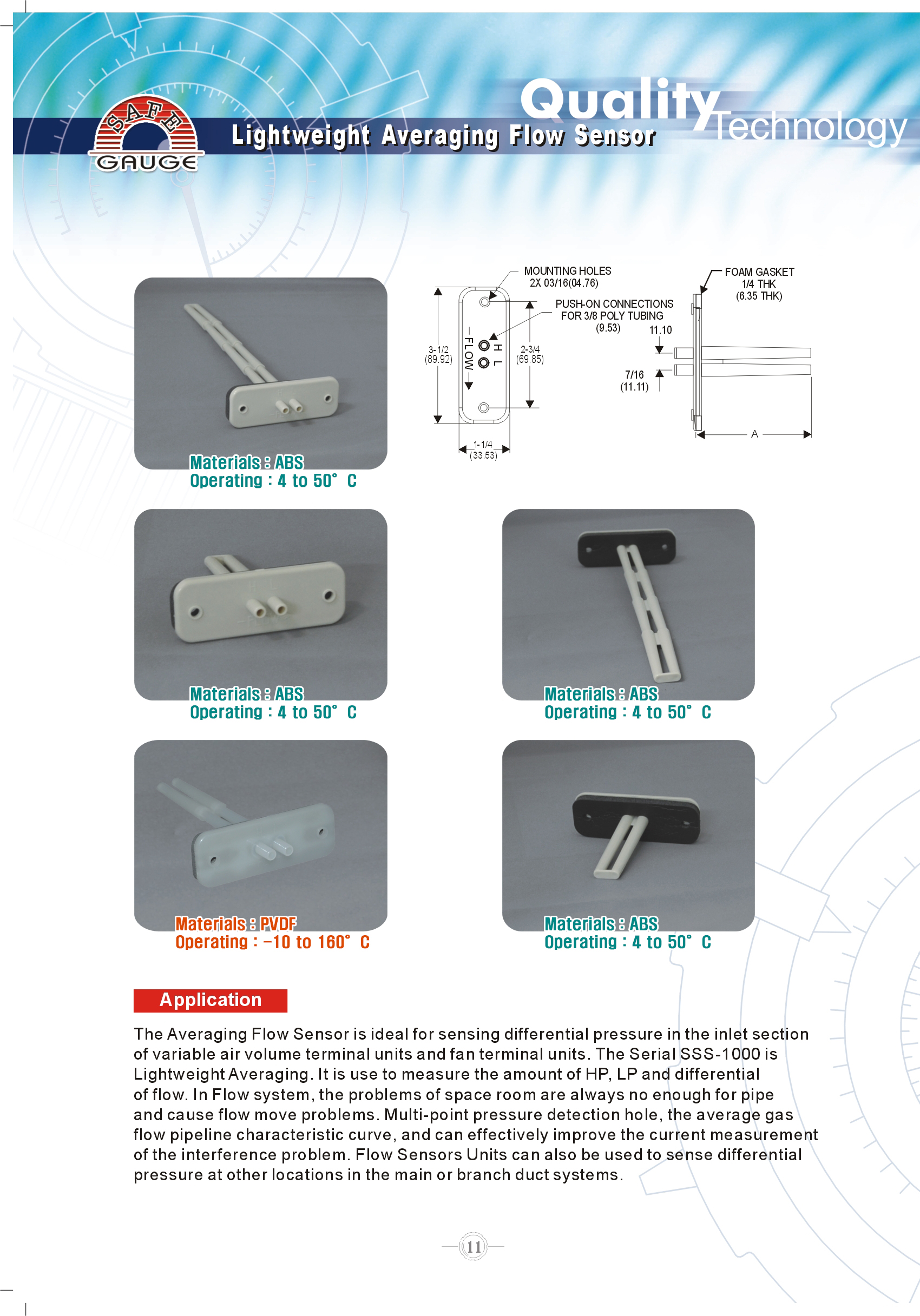 SAFE GAUGE

Quality Technology

Lightweight Averaging Flow Sensor

Materials : ABS
Operating : 4 to 50° C

MOUNTING HOLES
2X 03/16(04.76)

PUSH-ON CONNECTIONS
FOR 3/8 POLY TUBING
(9.53)

FOAM GASKET
1/4 THK
(6.35 THK)

3-1/2
(89.92)

FLOW

H L

2-3/4
(69.85)

11.10

7/16
(11.11)

1-1/4
(33.53)

A

Materials : ABS
Operating : 4 to 50° C

Materials : ABS
Operating : 4 to 50° C

Materials : PVDF
Operating : -10 to 160° C

Materials : ABS
Operating : 4 to 50° C

Application

The Averaging Flow Sensor is ideal for sensing differential pressure in the inlet section of variable air volume terminal units and fan terminal units. The Serial SSS-1000 is Lightweight Averaging. It is use to measure the amount of HP, LP and differential of flow. In Flow system, the problems of space room are always no enough for pipe and cause flow move problems. Multi-point pressure detection hole, the average gas flow pipeline characteristic curve, and can effectively improve the current measurement of the interference problem. Flow Sensors Units can also be used to sense differential pressure at other locations in the main or branch duct systems.

11