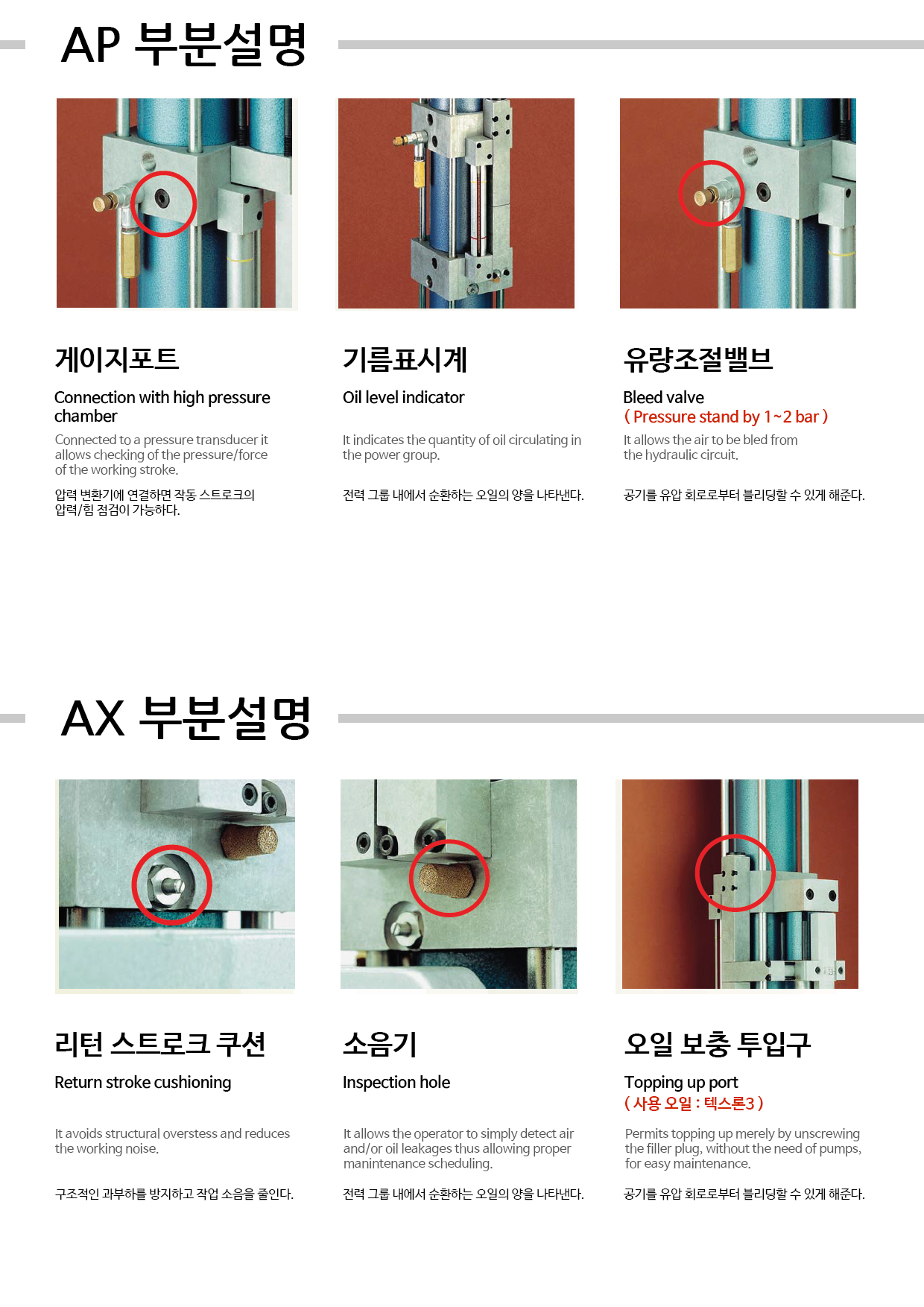 AP 부분설명

게이지포트

Connection with high pressure chamber

Connected to a pressure transducer it allows checking of the pressure/force of the working stroke.

압력 변환기에 연결하면 작동 스트로크의 압력/힘 점검이 가능하다.

기름표시계

Oil level indicator

It indicates the quantity of oil circulating in the power group.

전력 그룹 내에서 순환하는 오일의 양을 나타낸다.

유량조절밸브

Bleed valve
( Pressure stand by 1~2 bar )

It allows the air to be bled from the hydraulic circuit.

공기를 유압 회로로부터 블리딩할 수 있게 해준다.

AX 부분설명

리턴 스트로크 쿠션

Return stroke cushioning

It avoids structural overstess and reduces the working noise.

구조적인 과부하를 방지하고 작업 소음을 줄인다.

소음기

Inspection hole

It allows the operator to simply detect air and/or oil leakages thus allowing proper manintenance scheduling.

전력 그룹 내에서 순환하는 오일의 양을 나타낸다.

오일 보충 투입구

Topping up port
( 사용 오일 : 텍스론3 )

Permits topping up merely by unscrewing the filler plug, without the need of pumps, for easy maintenance.

공기를 유압 회로로부터 블리딩할 수 있게 해준다.