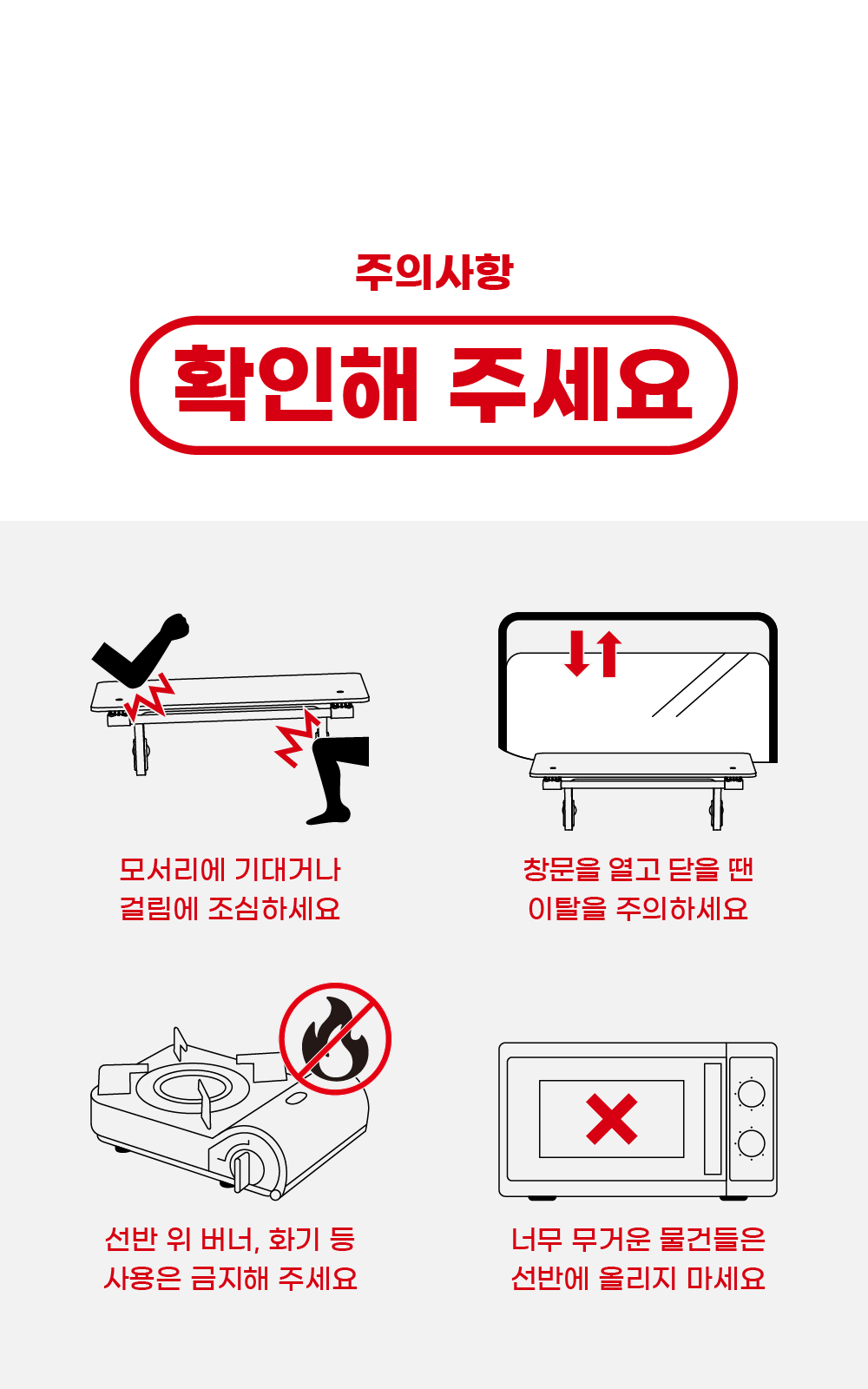 주의사항

확인해 주세요

모서리에 기대거나
걸림에 조심하세요

창문을 열고 닫을 땐
이탈을 주의하세요

선반 위 버너, 화기 등
사용은 금지해 주세요

너무 무거운 물건들은
선반에 올리지 마세요