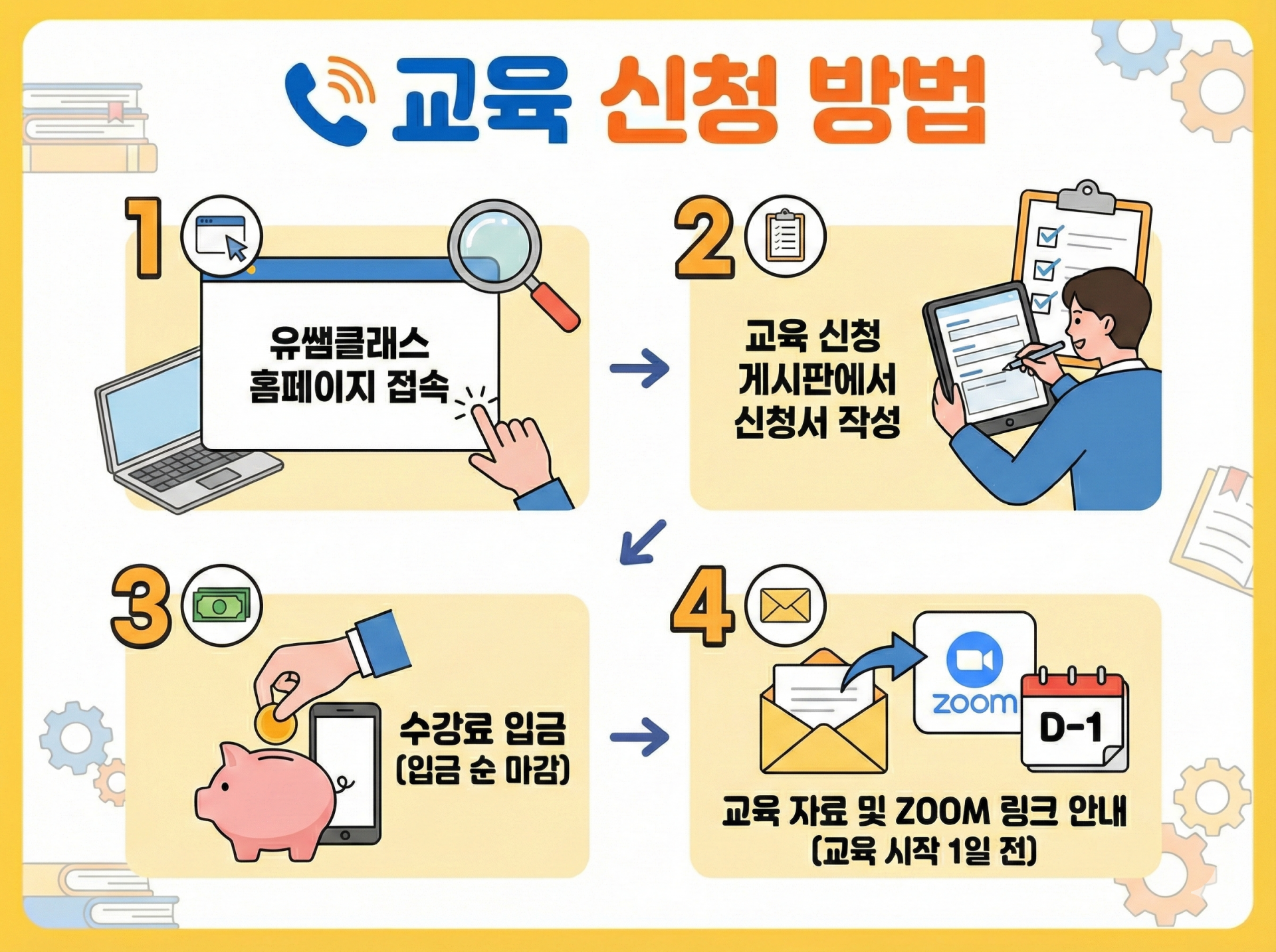 교육 신청 방법

1

유쌤클래스 홈페이지 접속

2

교육 신청 게시판에서 신청서 작성

3

수강료 입금 (입금 순 마감)

4

zoom

D-1

교육 자료 및 ZOOM 링크 안내 (교육 시작 1일 전)