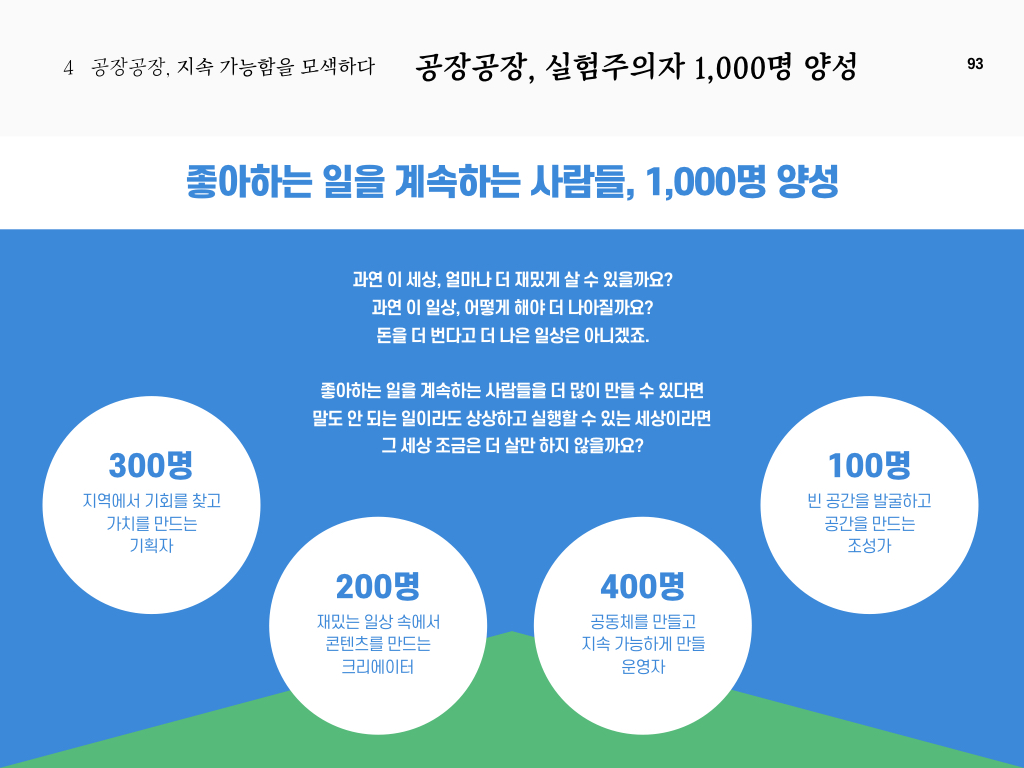 4 공장공장, 지속 가능함을 모색하다

공장공장, 실험주의자 1,000명 양성

93

좋아하는 일을 계속하는 사람들, 1,000명 양성

과연 이 세상, 얼마나 더 재밌게 살 수 있을까요?
과연 이 일상, 어떻게 해야 더 나아질까요?
돈을 더 번다고 더 나은 일상은 아니겠죠.

좋아하는 일을 계속하는 사람들을 더 많이 만들 수 있다면
말도 안 되는 일이라도 상상하고 실행할 수 있는 세상이라면
그 세상 조금은 더 살만 하지 않을까요?

300명
지역에서 기회를 찾고
가치를 만드는
기획자

200명
재밌는 일상 속에서
콘텐츠를 만드는
크리에이터

400명
공동체를 만들고
지속 가능하게 만들
운영자

100명
빈 공간을 발굴하고
공간을 만드는
조성가