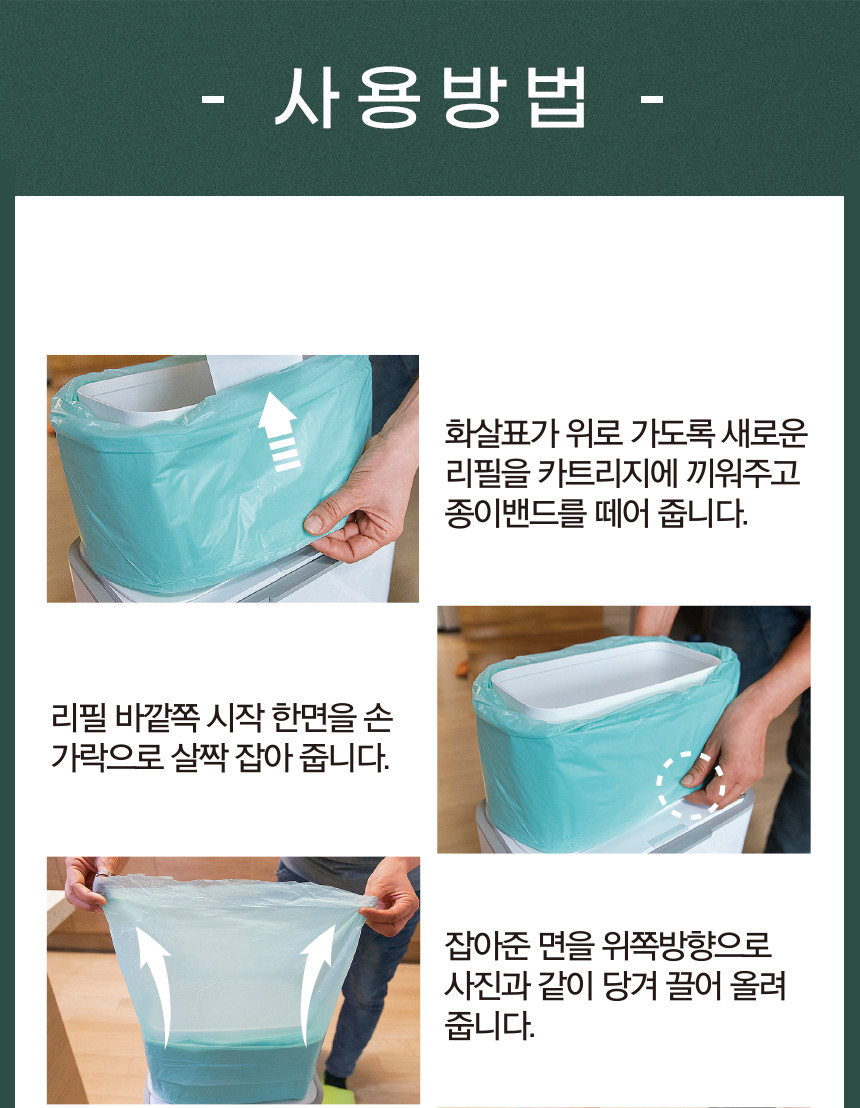 - 사용방법 -

화살표가 위로 가도록 새로운 리필을 카트리지에 끼워주고 종이밴드를 떼어 줍니다.

리필 바깥쪽 시작 한면을 손가락으로 살짝 잡아 줍니다.

잡아준 면을 위쪽방향으로 사진과 같이 당겨 끌어 올려 줍니다.