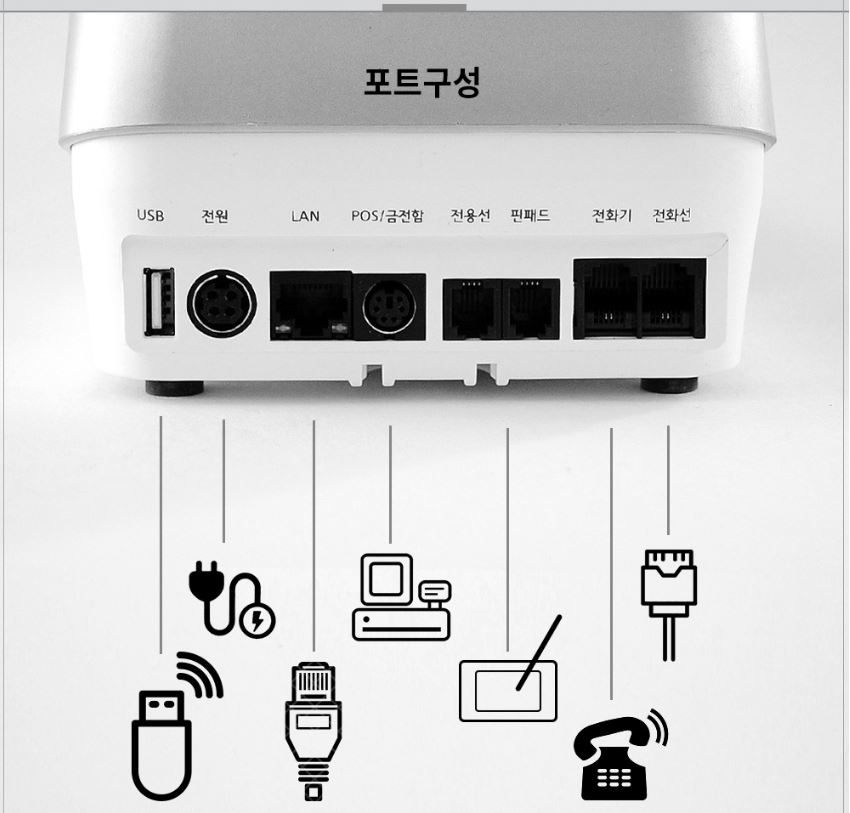 포트구성

USB 전원 LAN POS/금전함 전용선 핀패드 전화기 전화선