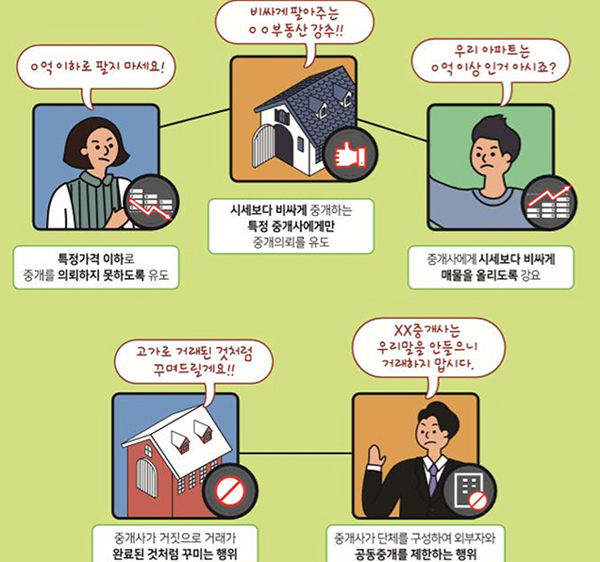 ㅇ억 이하로 팔지 마세요!

특정가격 이하로 중개를 의뢰하지 못하도록 유도

비싸게 팔아주는 ㅇㅇ부동산 강추!!

시세보다 비싸게 중개하는 특정 중개사에게만 중개의뢰를 유도

우리 아파트는 ㅇ억 이상 인거 아시죠?

중개사에게 시세보다 비싸게 매물을 올리도록 강요

고가로 거래된 것처럼 꾸며드릴게요!!

중개사가 거짓으로 거래가 완료된 것처럼 꾸미는 행위

XX중개사는 우리말을 안들으니 거래하지 맙시다.

중개사가 단체를 구성하여 외부자와 공동중개를 제한하는 행위