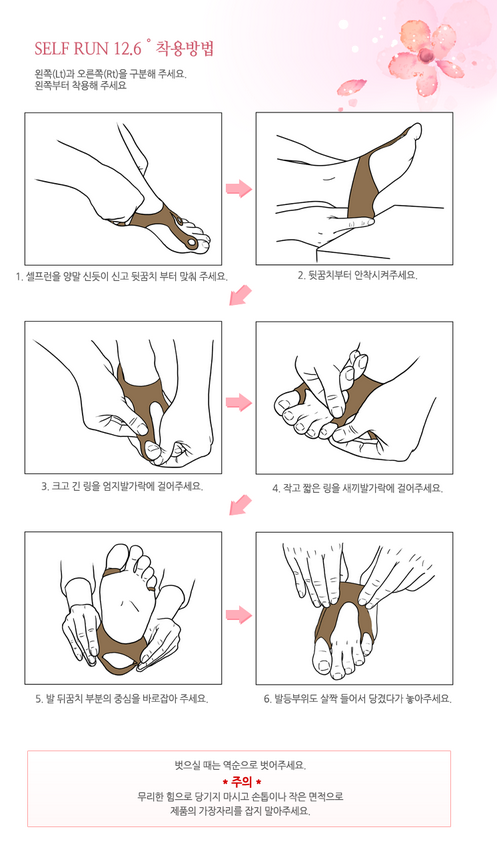 SELF RUN 12.6 ° 착용방법

왼쪽(Lt)과 오른쪽(Rt)을 구분해 주세요.
왼쪽부터 착용해 주세요

1. 셀프런을 양말 신듯이 신고 뒷꿈치 부터 맞춰 주세요.

2. 뒷꿈치부터 안착시켜주세요.

3. 크고 긴 링을 엄지발가락에 걸어주세요.

4. 작고 짧은 링을 새끼발가락에 걸어주세요.

5. 발 뒤꿈치 부분의 중심을 바로잡아 주세요.

6. 발등부위도 살짝 들어서 당겼다가 놓아주세요.

벗으실 때는 역순으로 벗어주세요.
* 주의 *
무리한 힘으로 당기지 마시고 손톱이나 작은 면적으로
제품의 가장자리를 잡지 말아주세요.