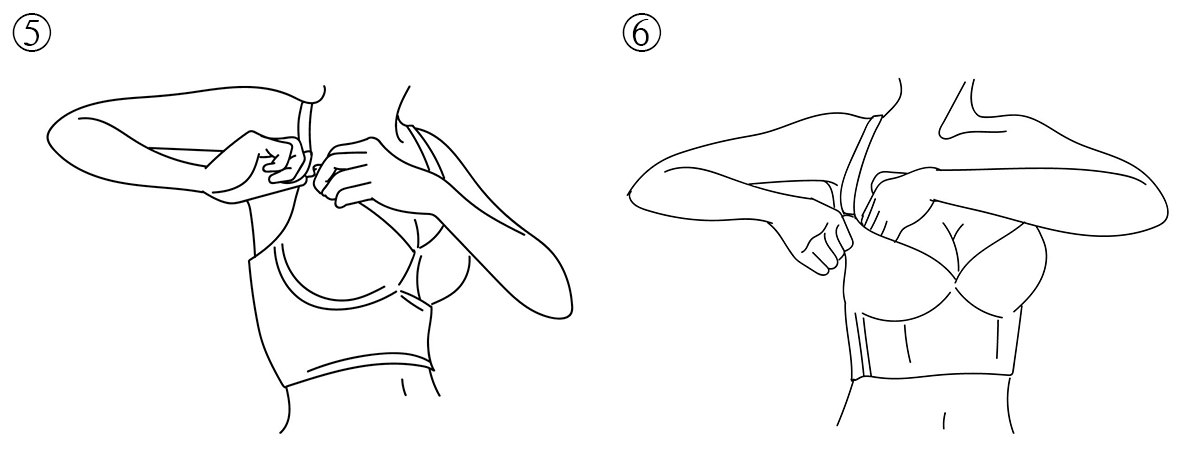 ⑤

⑥