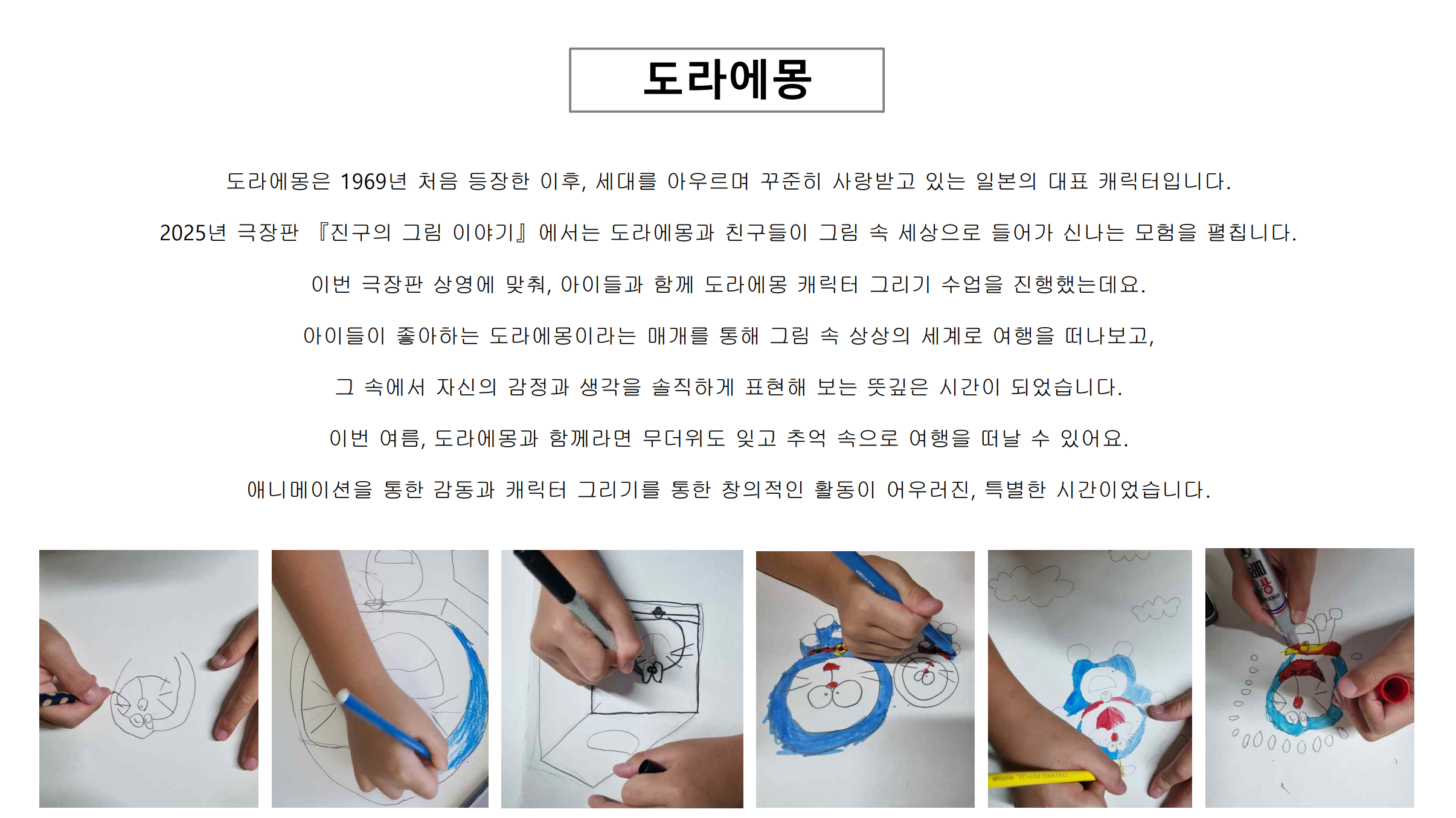 도라에몽

도라에몽은 1969년 처음 등장한 이후, 세대를 아우르며 꾸준히 사랑받고 있는 일본의 대표 캐릭터입니다.

2025년 극장판 『진구의 그림 이야기』에서는 도라에몽과 친구들이 그림 속 세상으로 들어가 신나는 모험을 펼칩니다.

이번 극장판 상영에 맞춰, 아이들과 함께 도라에몽 캐릭터 그리기 수업을 진행했는데요.

아이들이 좋아하는 도라에몽이라는 매개를 통해 그림 속 상상의 세계로 여행을 떠나보고,

그 속에서 자신의 감정과 생각을 솔직하게 표현해 보는 뜻깊은 시간이 되었습니다.

이번 여름, 도라에몽과 함께라면 무더위도 잊고 추억 속으로 여행을 떠날 수 있어요.

애니메이션을 통한 감동과 캐릭터 그리기를 통한 창의적인 활동이 어우러진, 특별한 시간이었습니다.