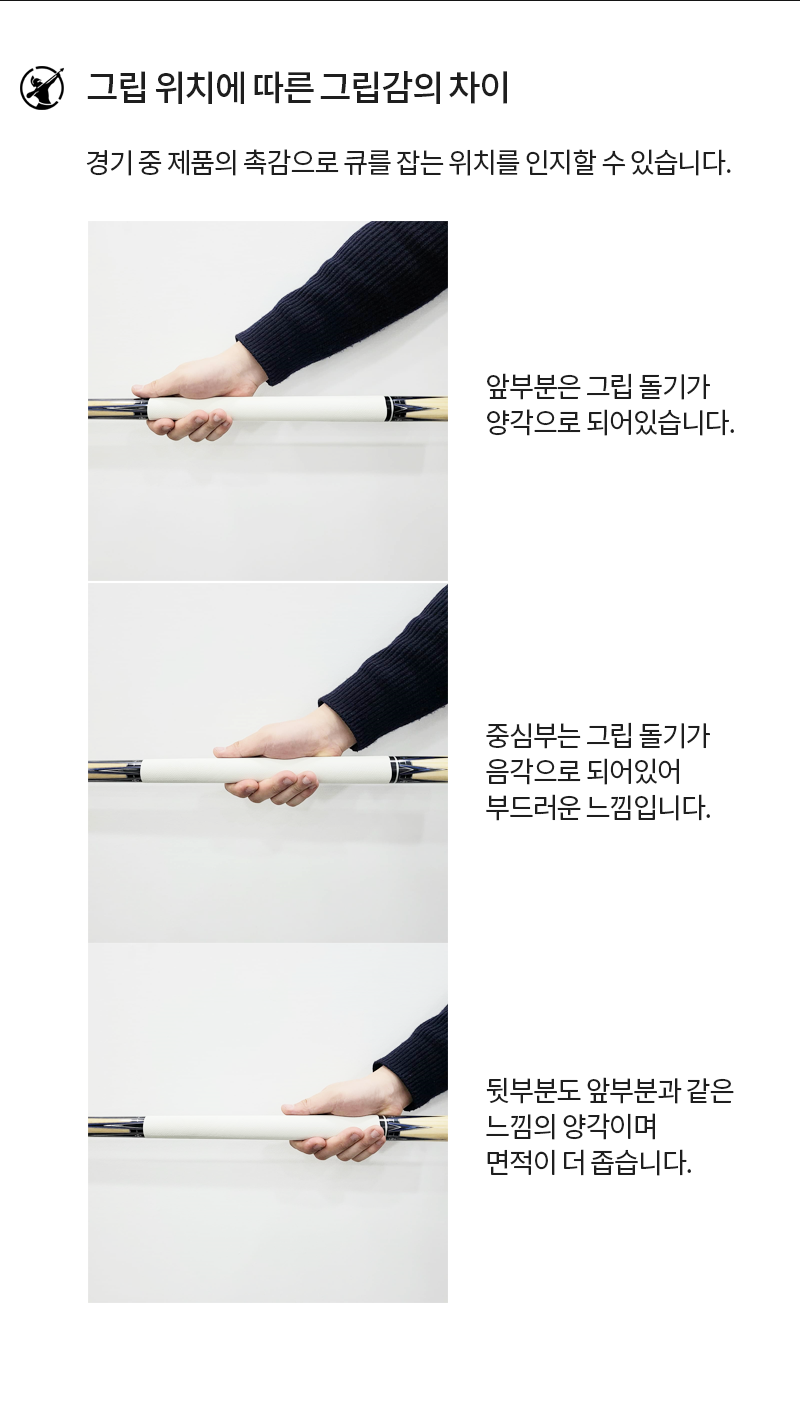 그립 위치에 따른 그립감의 차이

경기 중 제품의 촉감으로 큐를 잡는 위치를 인지할 수 있습니다.

앞부분은 그립 돌기가 양각으로 되어있습니다.

중심부는 그립 돌기가 음각으로 되어있어 부드러운 느낌입니다.

뒷부분도 앞부분과 같은 느낌의 양각이며 면적이 더 좁습니다.