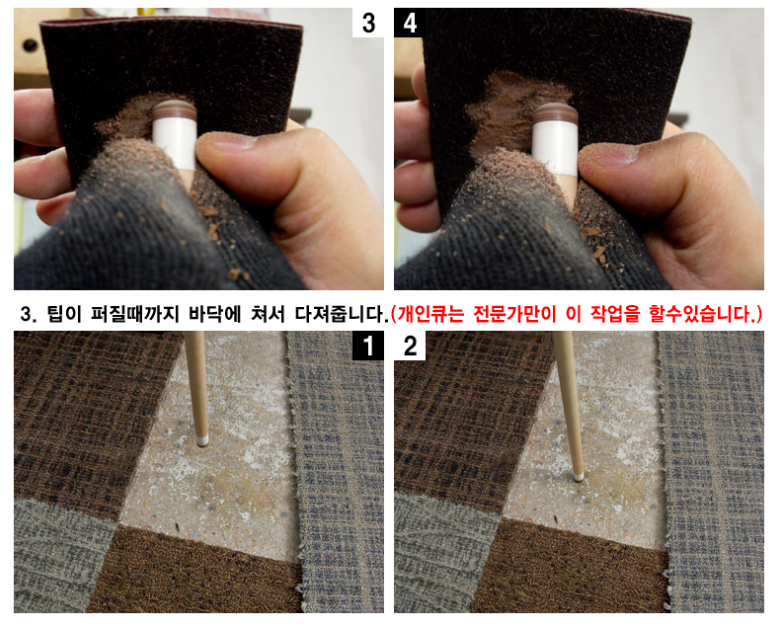 3

4

3. 팁이 퍼질때까지 바닥에 쳐서 다져줍니다.(개인큐는 전문가만이 이 작업을 할수있습니다.)

1

2