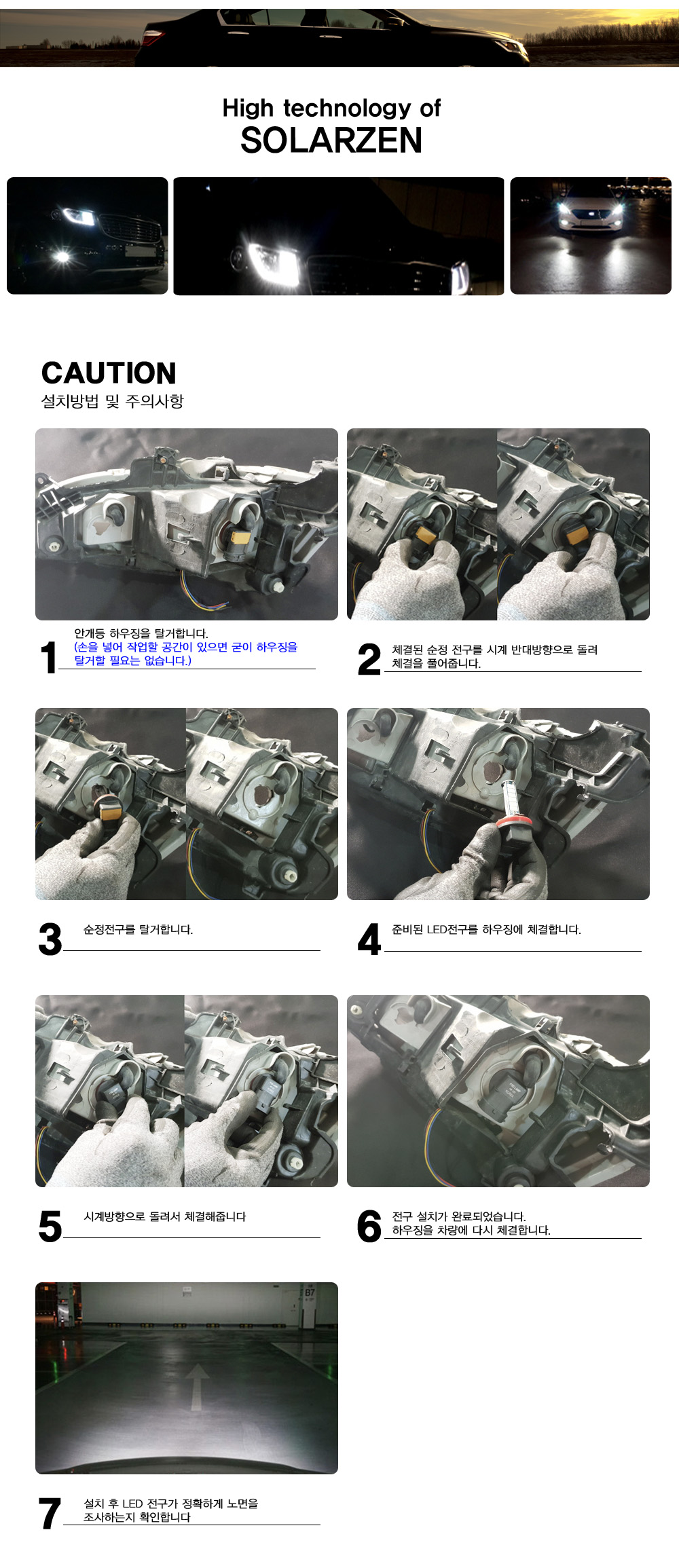 High technology of
SOLARZEN

CAUTION
설치방법 및 주의사항

1 안개등 하우징을 탈거합니다.
(손을 넣어 작업할 공간이 있으면 굳이 하우징을 탈거할 필요는 없습니다.)

2 체결된 순정 전구를 시계 반대방향으로 돌려 체결을 풀어줍니다.

3 순정전구를 탈거합니다.

4 준비된 LED전구를 하우징에 체결합니다.

5 시계방향으로 돌려서 체결해줍니다

6 전구 설치가 완료되었습니다.
하우징을 차량에 다시 체결합니다.

B7

7 설치 후 LED 전구가 정확하게 노면을 조사하는지 확인합니다