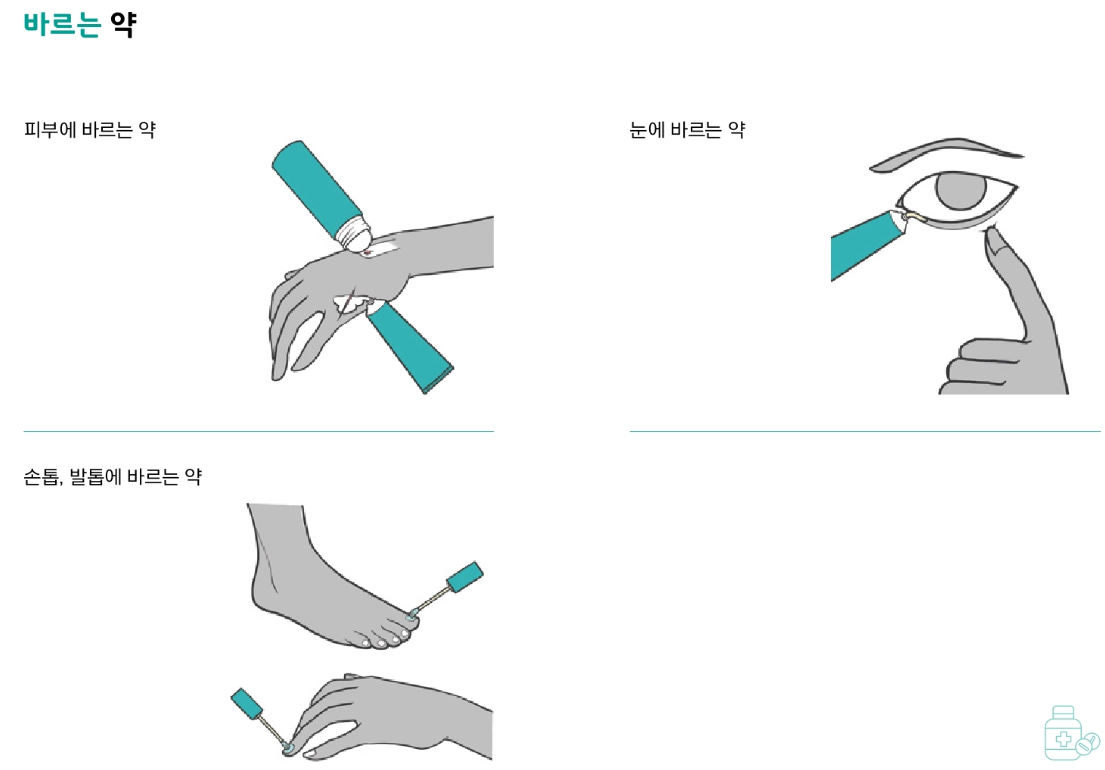 바르는 약

피부에 바르는 약

눈에 바르는 약

손톱, 발톱에 바르는 약