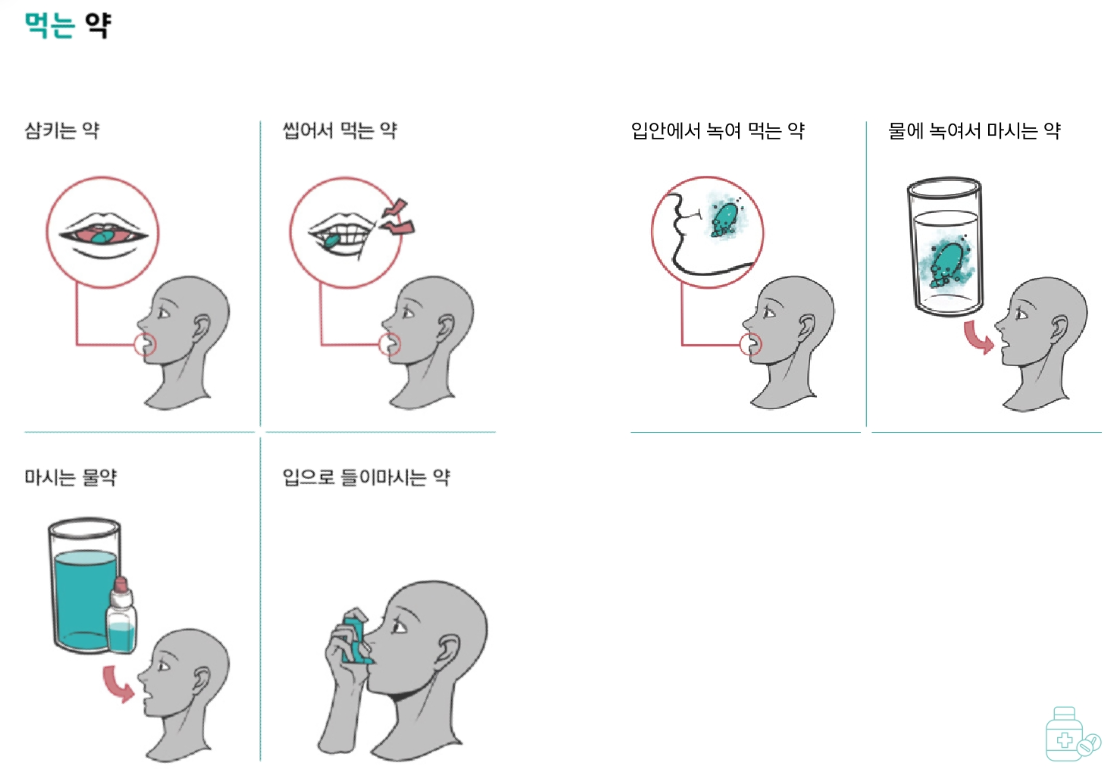 먹는 약

삼키는 약

씹어서 먹는 약

입안에서 녹여 먹는 약

물에 녹여서 마시는 약

마시는 물약

입으로 들이마시는 약