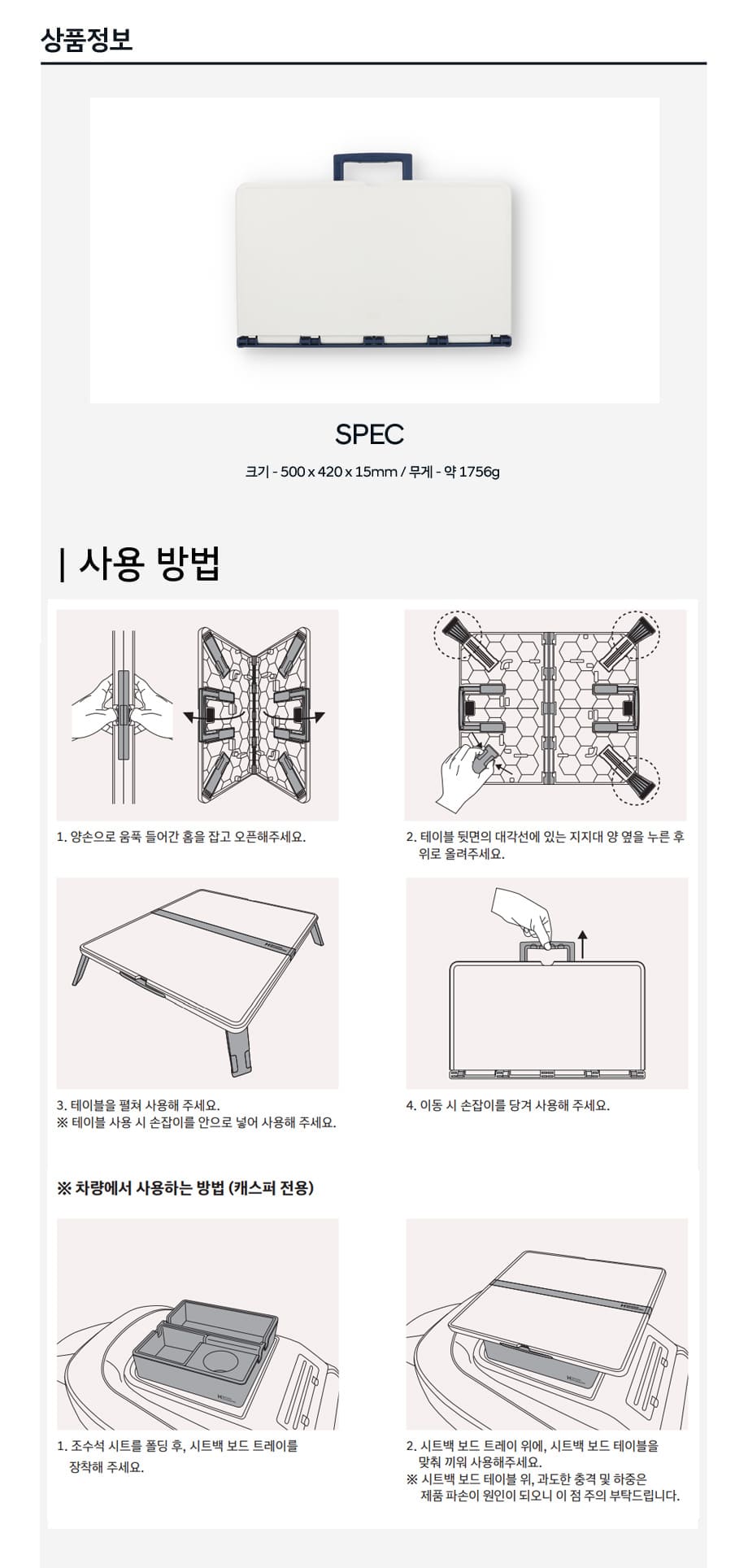 상품정보

SPEC

크기 - 500 x 420 x 15mm / 무게 - 약 1756g

| 사용 방법

1. 양손으로 움푹 들어간 홈을 잡고 오픈해주세요.

2. 테이블 뒷면의 대각선에 있는 지지대 양 옆을 누른 후 위로 올려주세요.

3. 테이블을 펼쳐 사용해 주세요.
※ 테이블 사용 시 손잡이를 안으로 넣어 사용해 주세요.

4. 이동 시 손잡이를 당겨 사용해 주세요.

※ 차량에서 사용하는 방법 (캐스퍼 전용)

1. 조수석 시트를 폴딩 후, 시트백 보드 트레이를 장착해 주세요.

2. 시트백 보드 트레이 위에, 시트백 보드 테이블을 맞춰 끼워 사용해주세요.
※ 시트백 보드 테이블 위, 과도한 충격 및 하중은 제품 파손이 원인이 되오니 이 점 주의 부탁드립니다.