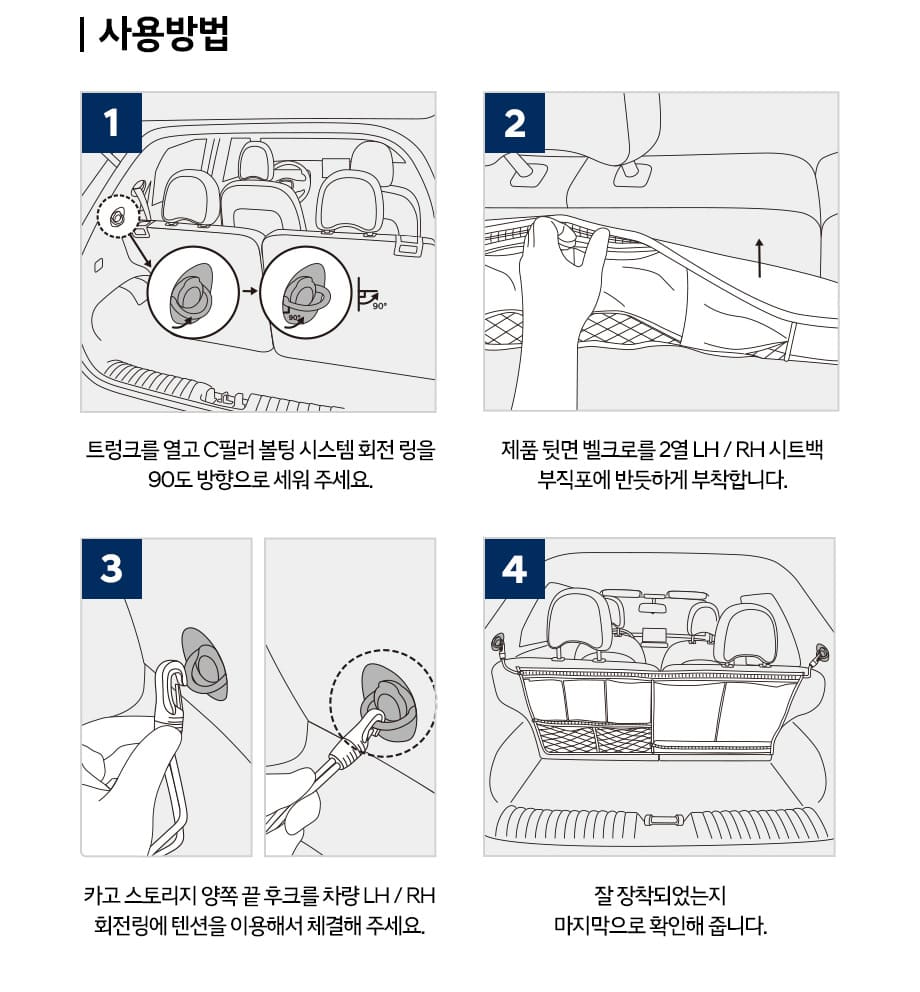 | 사용방법

1

90°

90°

트렁크를 열고 C필러 볼팅 시스템 회전 링을 90도 방향으로 세워 주세요.

2

제품 뒷면 벨크로를 2열 LH / RH 시트백 부직포에 반듯하게 부착합니다.

3

카고 스토리지 양쪽 끝 후크를 차량 LH / RH 회전링에 텐션을 이용해서 체결해 주세요.

4

잘 장착되었는지 마지막으로 확인해 줍니다.