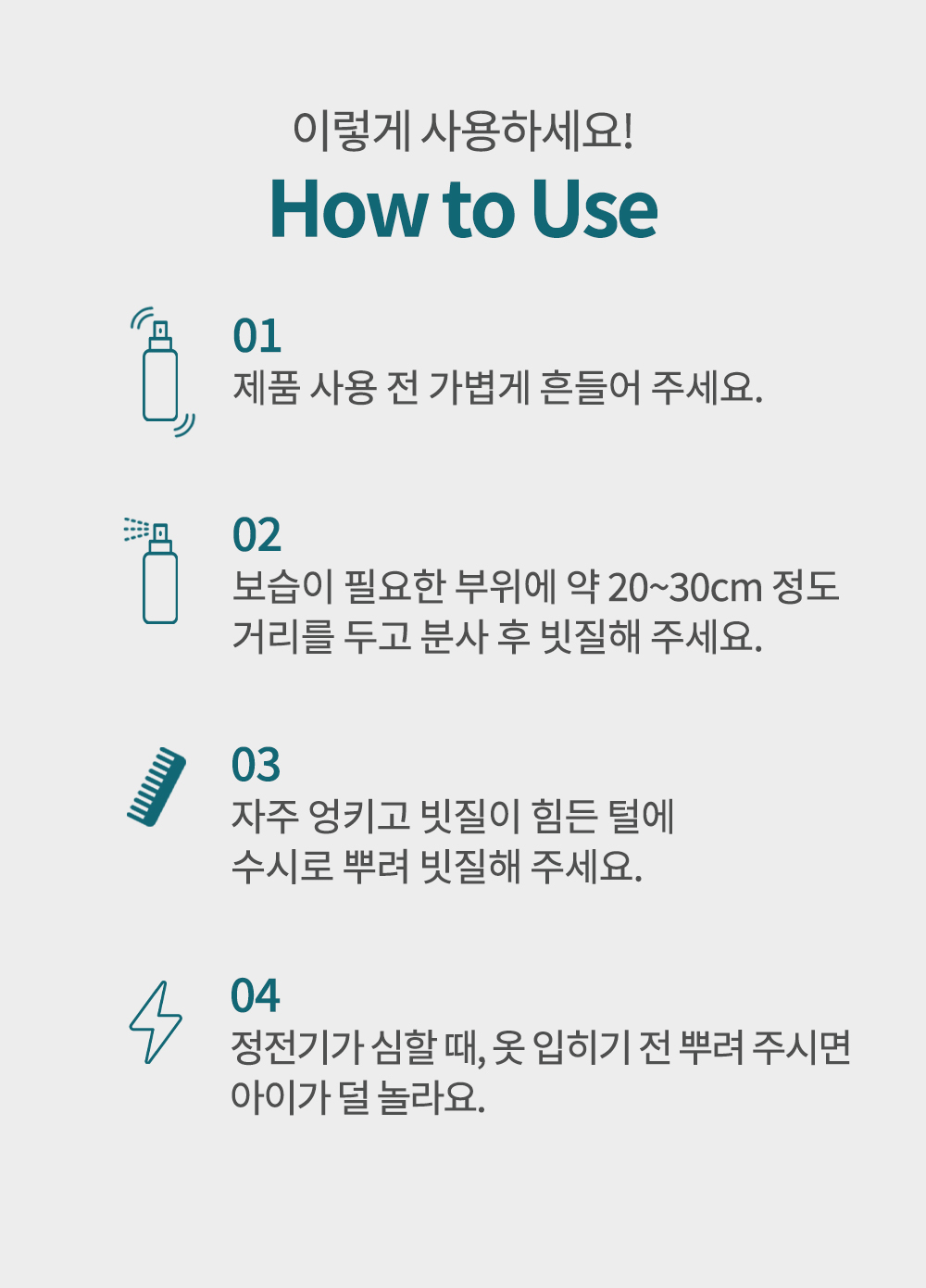 이렇게 사용하세요!
How to Use

01
제품 사용 전 가볍게 흔들어 주세요.

02
보습이 필요한 부위에 약 20~30cm 정도 거리를 두고 분사 후 빗질해 주세요.

03
자주 엉키고 빗질이 힘든 털에
수시로 뿌려 빗질해 주세요.

04
정전기가 심할 때, 옷 입히기 전 뿌려 주시면 아이가 덜 놀라요.