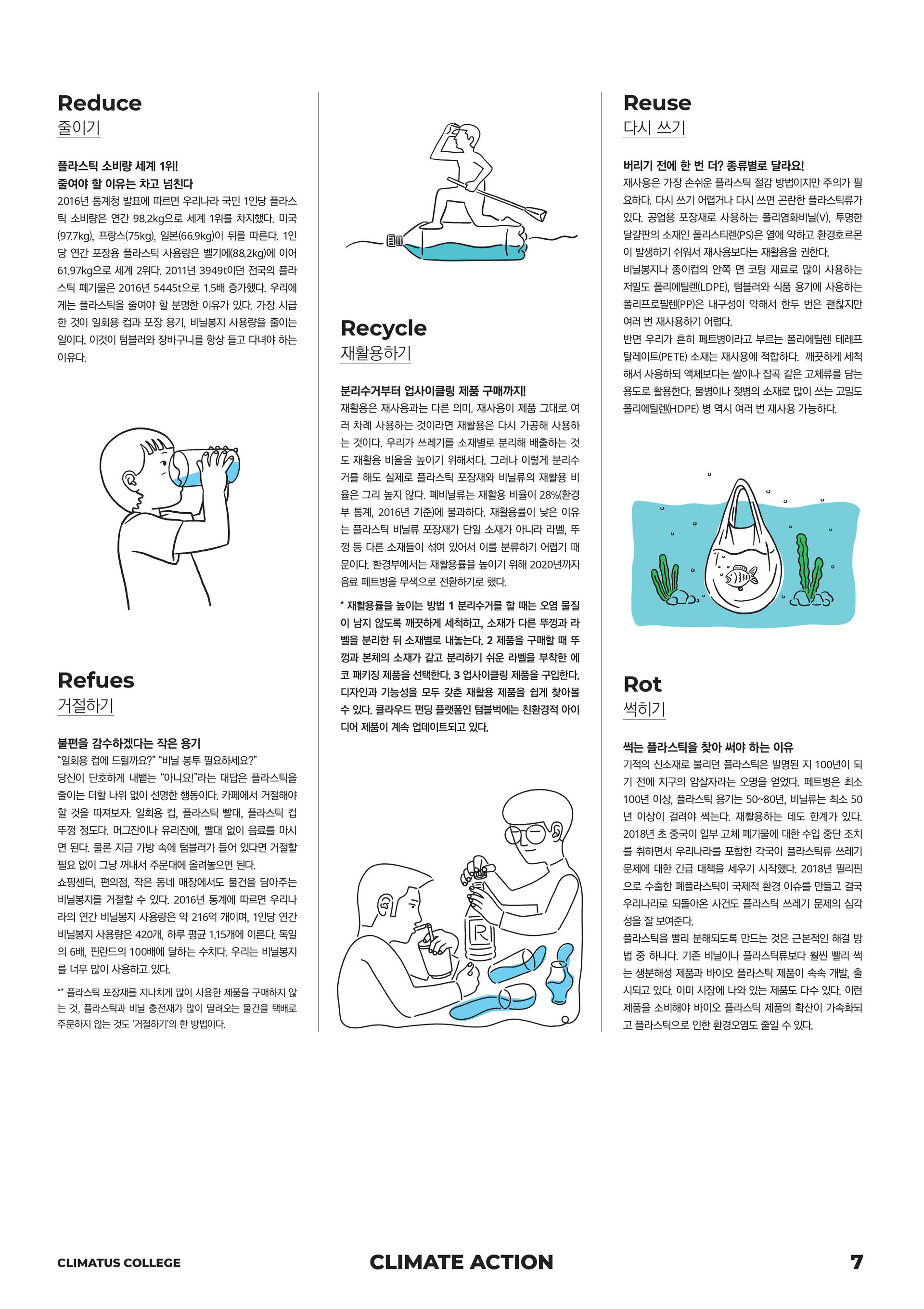 Reduce
줄이기

플라스틱 소비량 세계 1위!
줄여야 할 이유는 차고 넘친다
2016년 통계청 발표에 따르면 우리나라 국민 1인당 플라스틱 소비량은 연간 98.2kg으로 세계 1위를 차지했다. 미국(97.7kg), 프랑스(75kg), 일본(66.9kg)이 뒤를 따른다. 1인당 연간 포장용 플라스틱 사용량은 벨기에(88.2kg)에 이어 61.97kg으로 세계 2위다. 2011년 3949t이던 전국의 플라스틱 폐기물은 2016년 5445t으로 1.5배 증가했다. 우리에게는 플라스틱을 줄여야 할 분명한 이유가 있다. 가장 시급한 것이 일회용 컵과 포장 용기, 비닐봉지 사용량을 줄이는 일이다. 이것이 텀블러와 장바구니를 항상 들고 다녀야 하는 이유다.

Refues
거절하기

불편을 감수하겠다는 작은 용기
"일회용 컵에 드릴까요?" "비닐 봉투 필요하세요?"
당신이 단호하게 내뱉는 "아니요!"라는 대답은 플라스틱을 줄이는 더할 나위 없이 선명한 행동이다. 카페에서 거절해야 할 것을 따져보자. 일회용 컵, 플라스틱 빨대, 플라스틱 컵 뚜껑 정도다. 머그잔이나 유리잔에, 빨대 없이 음료를 마시면 된다. 물론 지금 가방 속에 텀블러가 들어 있다면 거절할 필요 없이 그냥 꺼내서 주문대에 올려놓으면 된다.
쇼핑센터, 편의점, 작은 동네 매장에서도 물건을 담아주는 비닐봉지를 거절할 수 있다. 2016년 통계에 따르면 우리나라의 연간 비닐봉지 사용량은 약 216억 개이며, 1인당 연간 비닐봉지 사용량은 420개, 하루 평균 1.15개에 이른다. 독일의 6배, 핀란드의 100배에 달하는 수치다. 우리는 비닐봉지를 너무 많이 사용하고 있다.

** 플라스틱 포장재를 지나치게 많이 사용한 제품을 구매하지 않는 것, 플라스틱과 비닐 충전재가 많이 딸려오는 물건을 택배로 주문하지 않는 것도 '거절하기'의 한 방법이다.

Recycle
재활용하기

분리수거부터 업사이클링 제품 구매까지!
재활용은 재사용과는 다른 의미. 재사용이 제품 그대로 여러 차례 사용하는 것이라면 재활용은 다시 가공해 사용하는 것이다. 우리가 쓰레기를 소재별로 분리해 배출하는 것도 재활용 비율을 높이기 위해서다. 그러나 이렇게 분리수거를 해도 실제로 플라스틱 포장재와 비닐류의 재활용 비율은 그리 높지 않다. 폐비닐류는 재활용 비율이 28%(환경부 통계, 2016년 기준)에 불과하다. 재활용률이 낮은 이유는 플라스틱 비닐류 포장재가 단일 소재가 아니라 라벨, 뚜껑 등 다른 소재들이 섞여 있어서 이를 분류하기 어렵기 때문이다. 환경부에서는 재활용률을 높이기 위해 2020년까지 음료 페트병을 무색으로 전환하기로 했다.

* 재활용률을 높이는 방법 1 분리수거를 할 때는 오염 물질이 남지 않도록 깨끗하게 세척하고, 소재가 다른 뚜껑과 라벨을 분리한 뒤 소재별로 내놓는다. 2 제품을 구매할 때 뚜껑과 본체의 소재가 같고 분리하기 쉬운 라벨을 부착한 에코 패키징 제품을 선택한다. 3 업사이클링 제품을 구입한다. 디자인과 기능성을 모두 갖춘 재활용 제품을 쉽게 찾아볼 수 있다. 클라우드 펀딩 플랫폼인 텀블벅에는 친환경적 아이디어 제품이 계속 업데이트되고 있다.

R

Reuse
다시 쓰기

버리기 전에 한 번 더? 종류별로 달라요!
재사용은 가장 손쉬운 플라스틱 절감 방법이지만 주의가 필요하다. 다시 쓰기 어렵거나 다시 쓰면 곤란한 플라스틱류가 있다. 공업용 포장재로 사용하는 폴리염화비닐(V), 투명한 달걀판의 소재인 폴리스티렌(PS)은 열에 약하고 환경호르몬이 발생하기 쉬워서 재사용보다는 재활용을 권한다.
비닐봉지나 종이컵의 안쪽 면 코팅 재료로 많이 사용하는 저밀도 폴리에틸렌(LDPE), 텀블러와 식품 용기에 사용하는 폴리프로필렌(PP)은 내구성이 약해서 한두 번은 괜찮지만 여러 번 재사용하기 어렵다.
반면 우리가 흔히 페트병이라고 부르는 폴리에틸렌 테레프탈레이트(PETE) 소재는 재사용에 적합하다. 깨끗하게 세척해서 사용하되 액체보다는 쌀이나 잡곡 같은 고체류를 담는 용도로 활용한다. 물병이나 젖병의 소재로 많이 쓰는 고밀도 폴리에틸렌(HDPE) 병 역시 여러 번 재사용 가능하다.

Rot
썩히기

썩는 플라스틱을 찾아 써야 하는 이유
기적의 신소재로 불리던 플라스틱은 발명된 지 100년이 되기 전에 지구의 암살자라는 오명을 얻었다. 페트병은 최소 100년 이상, 플라스틱 용기는 50~80년, 비닐류는 최소 50년 이상이 걸려야 썩는다. 재활용하는 데도 한계가 있다. 2018년 초 중국이 일부 고체 폐기물에 대한 수입 중단 조치를 취하면서 우리나라를 포함한 각국이 플라스틱류 쓰레기 문제에 대한 긴급 대책을 세우기 시작했다. 2018년 필리핀으로 수출한 폐플라스틱이 국제적 환경 이슈를 만들고 결국 우리나라로 되돌아온 사건도 플라스틱 쓰레기 문제의 심각성을 잘 보여준다.
플라스틱을 빨리 분해되도록 만드는 것은 근본적인 해결 방법 중 하나다. 기존 비닐이나 플라스틱류보다 훨씬 빨리 썩는 생분해성 제품과 바이오 플라스틱 제품이 속속 개발, 출시되고 있다. 이미 시장에 나와 있는 제품도 다수 있다. 이런 제품을 소비해야 바이오 플라스틱 제품의 확산이 가속화되고 플라스틱으로 인한 환경오염도 줄일 수 있다.

CLIMATUS COLLEGE
CLIMATE ACTION
7