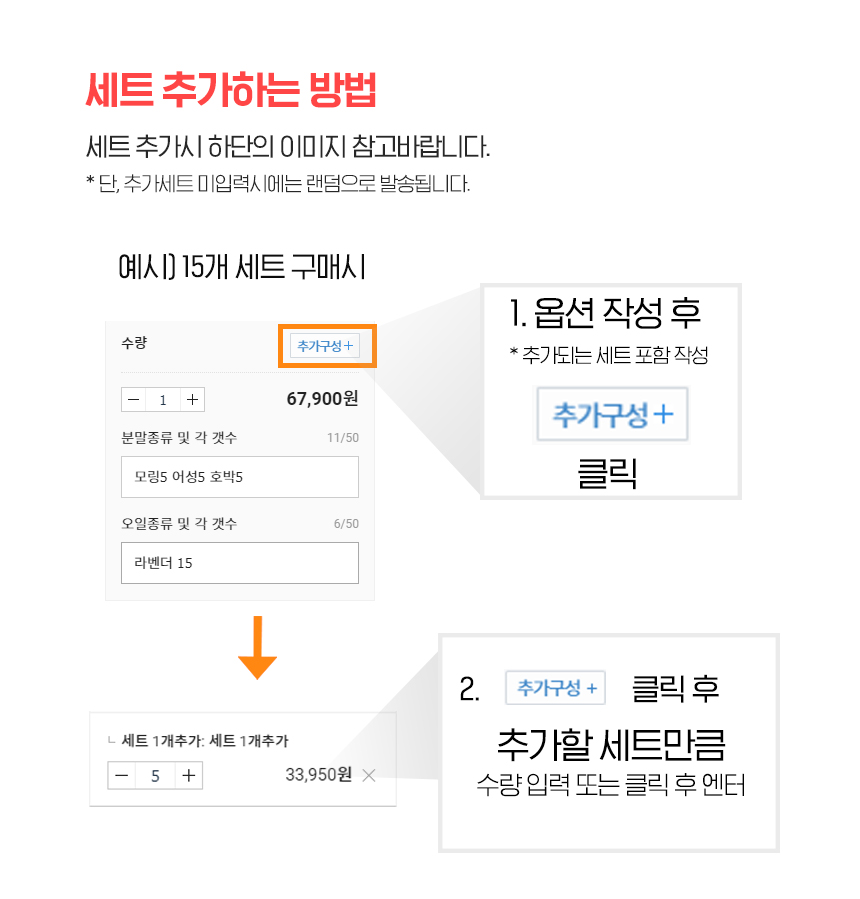 세트 추가하는 방법

세트 추가시 하단의 이미지 참고바랍니다.

* 단, 추가세트 미입력시에는 랜덤으로 발송됩니다.

예시) 15개 세트 구매시

수량 추가구성 +

− 1 + 67,900원

분말종류 및 각 갯수 11/50

모링5 어성5 호박5

오일종류 및 각 갯수 6/50

라벤더 15

1. 옵션 작성 후

* 추가되는 세트 포함 작성

추가구성 +

클릭

ㄴ 세트 1개추가: 세트 1개추가

− 5 + 33,950원 ×

2. 추가구성 + 클릭 후

추가할 세트만큼

수량 입력 또는 클릭 후 엔터