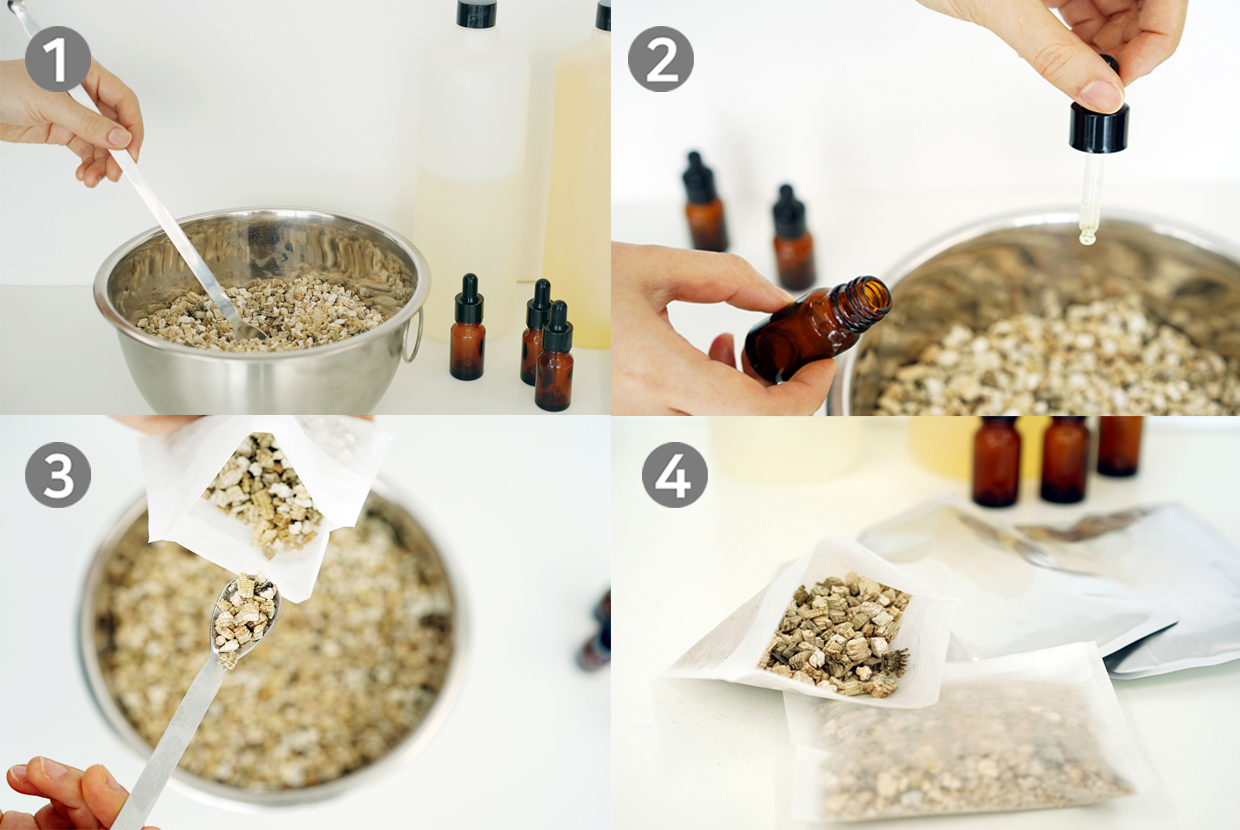 1

2

3

4