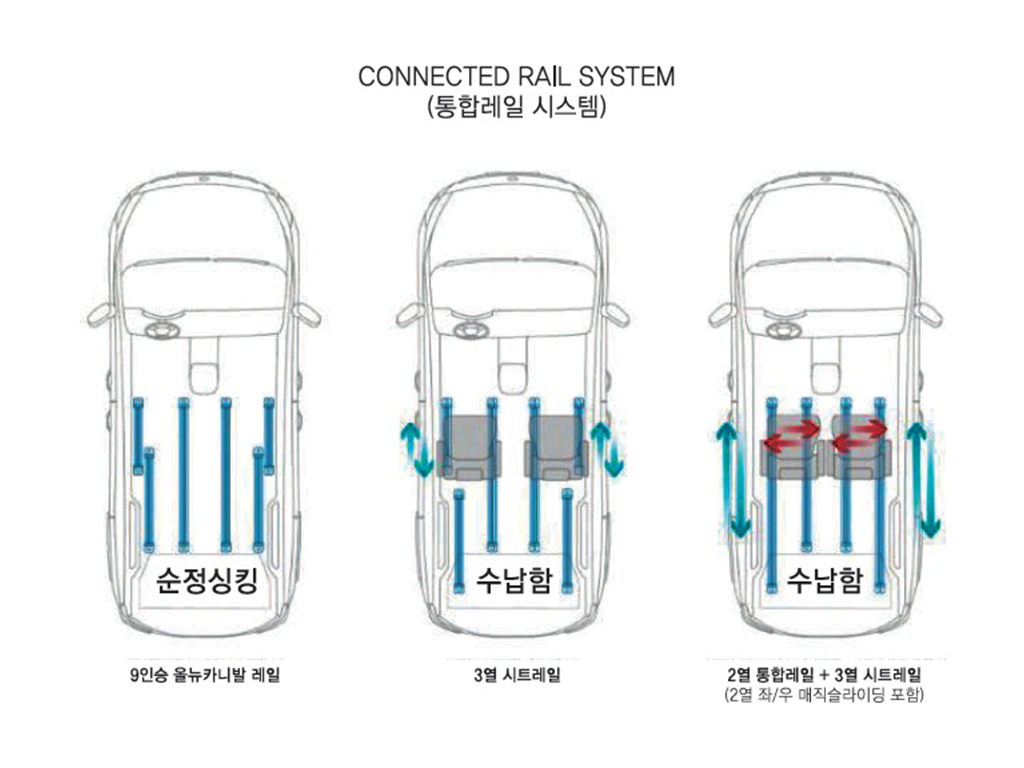 CONNECTED RAIL SYSTEM
(통합레일 시스템)

순정싱킹

9인승 올뉴카니발 레일

수납함

3열 시트레일

수납함

2열 통합레일 + 3열 시트레일
(2열 좌/우 매직슬라이딩 포함)