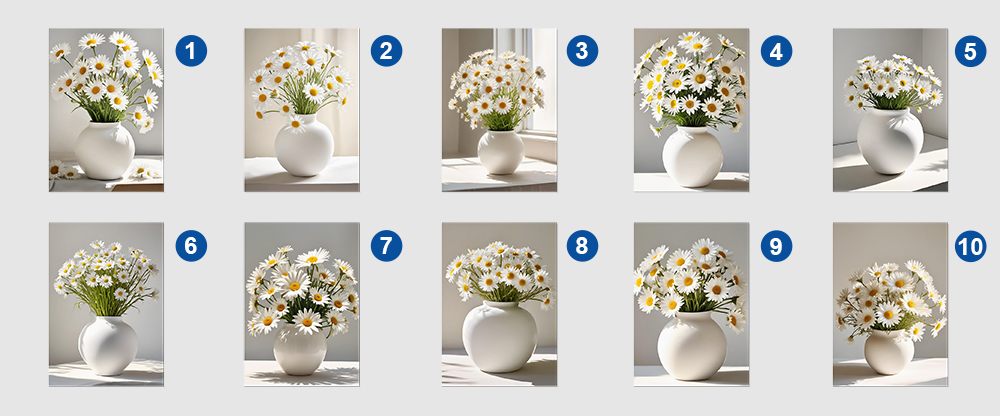 1
2
3
4
5
6
7
8
9
10