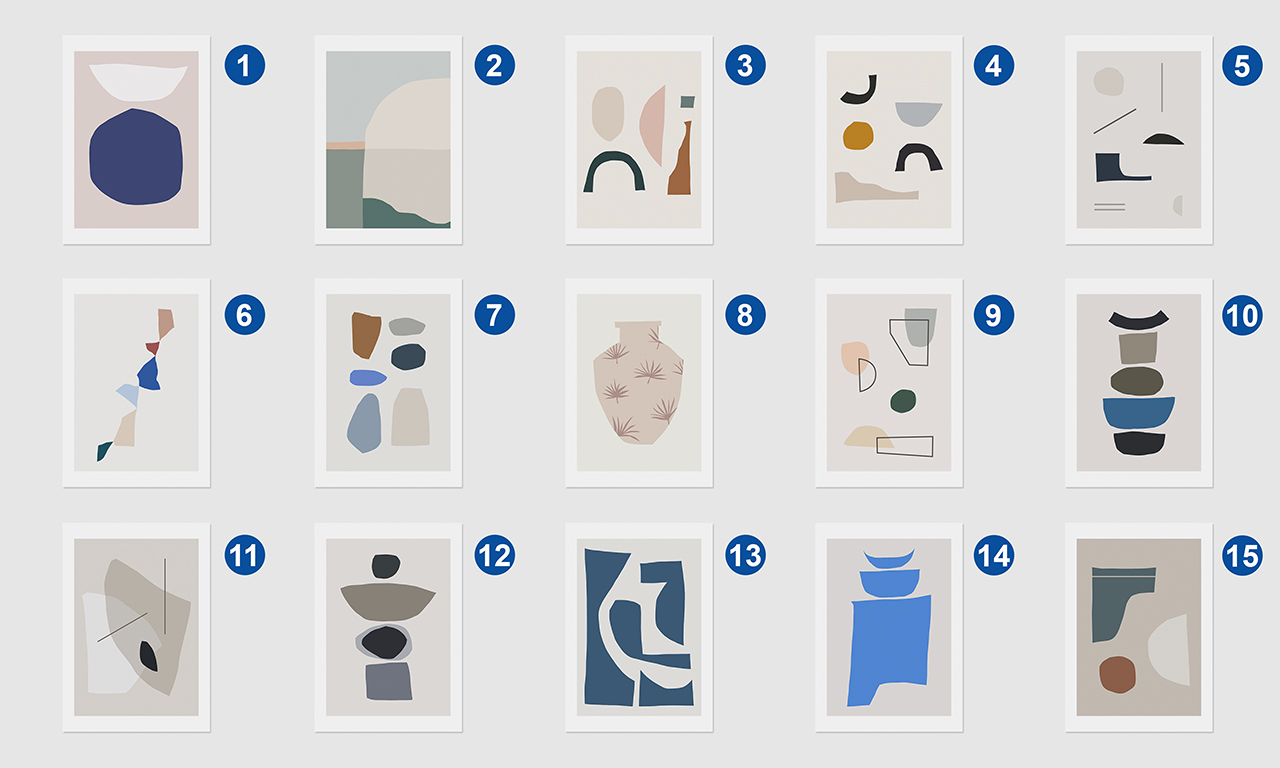 1
2
3
4
5
6
7
8
9
10
11
12
13
14
15